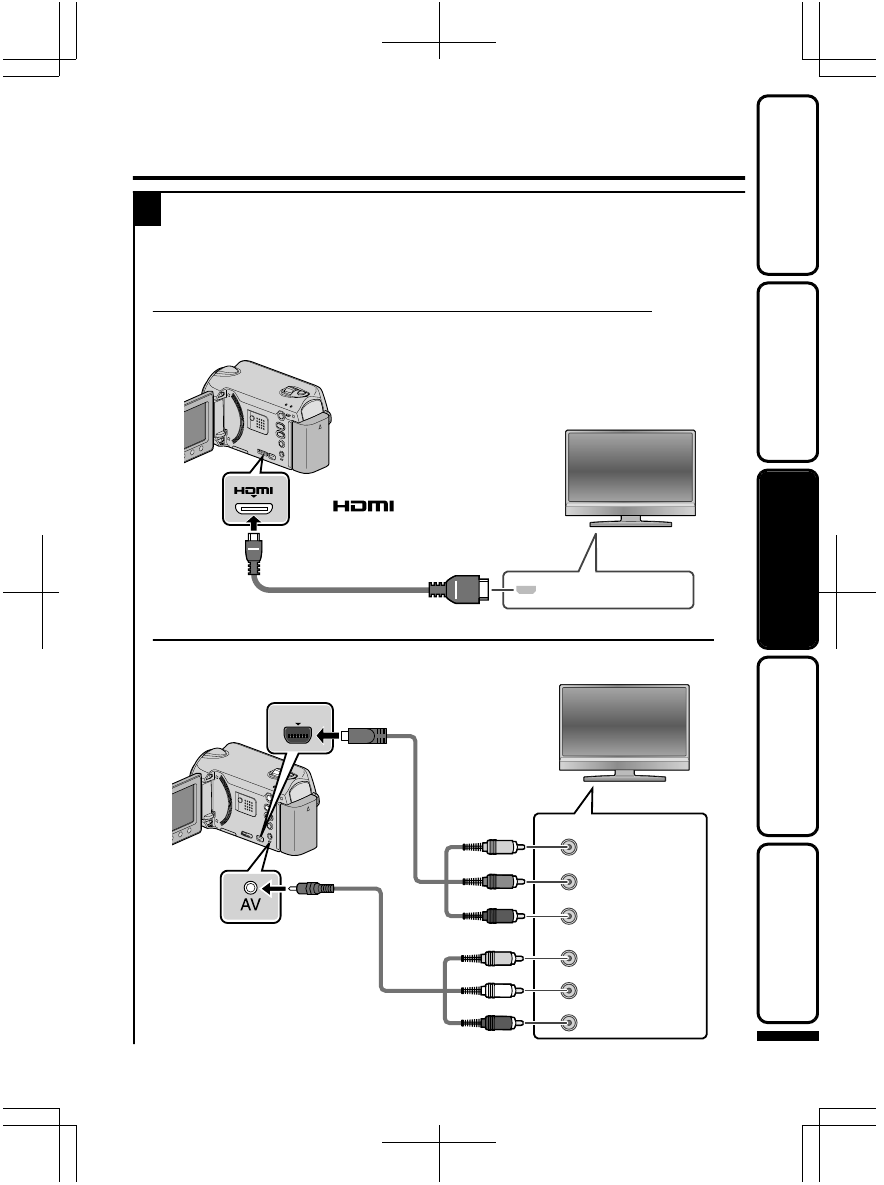 HDMI

HDMI

AV