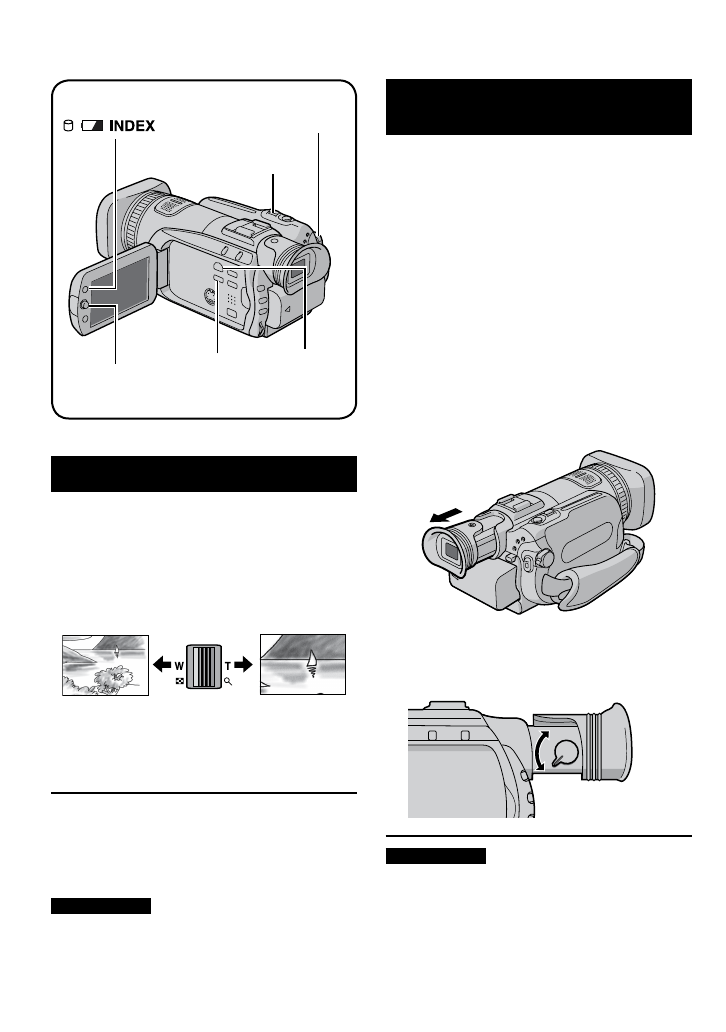 INDEX

W

T