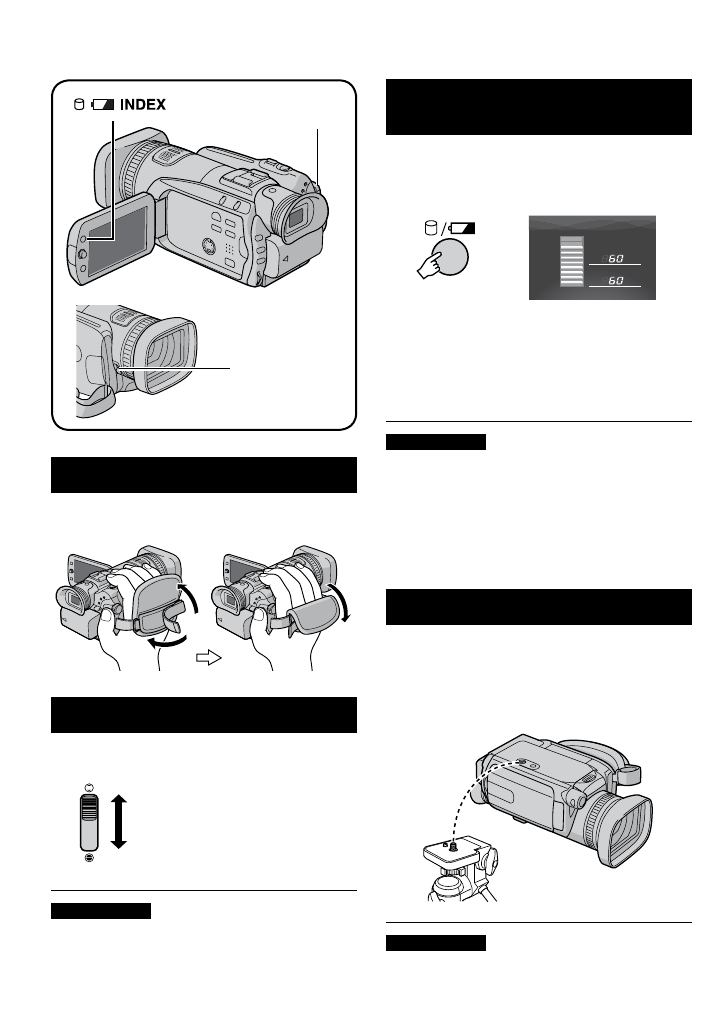 INDEX

60
60