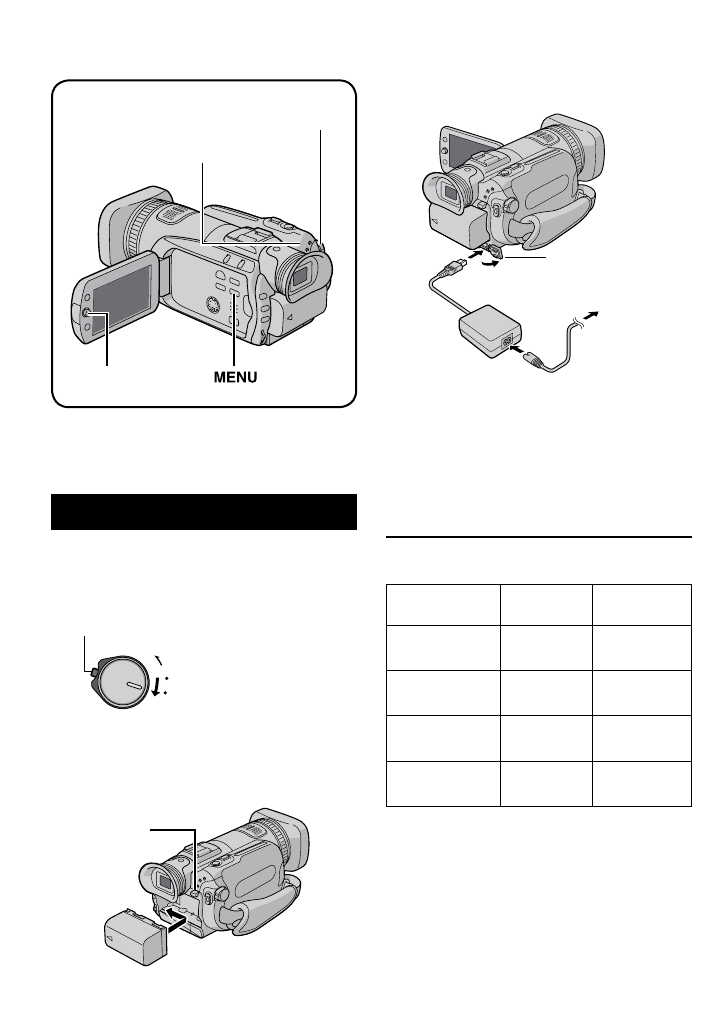 MENU