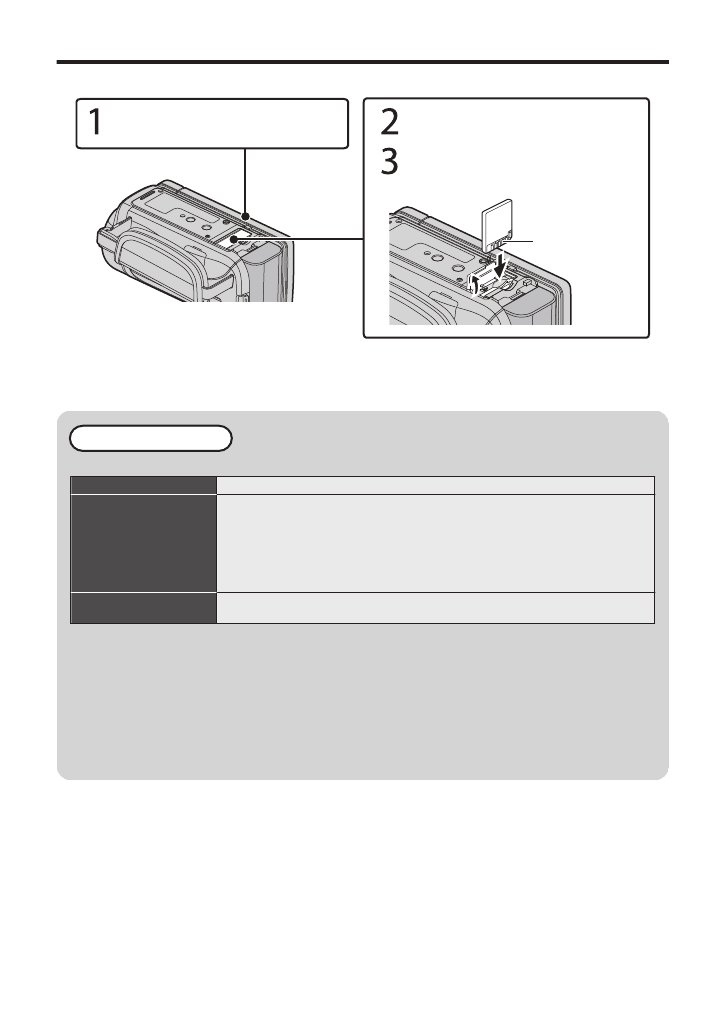 1

2
3