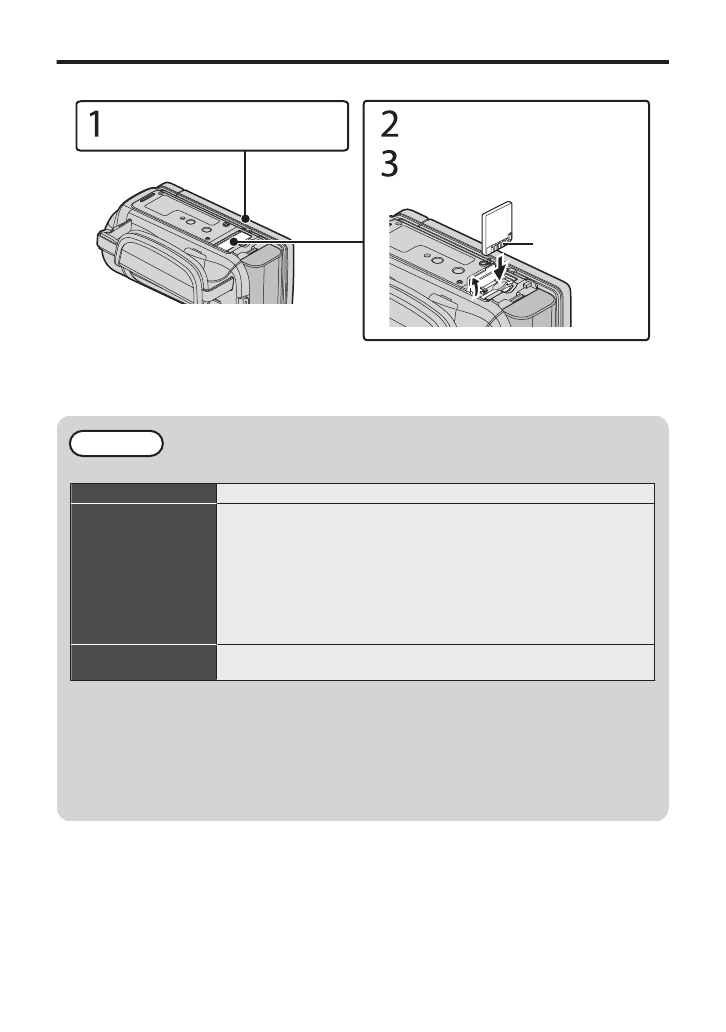 1

2
3