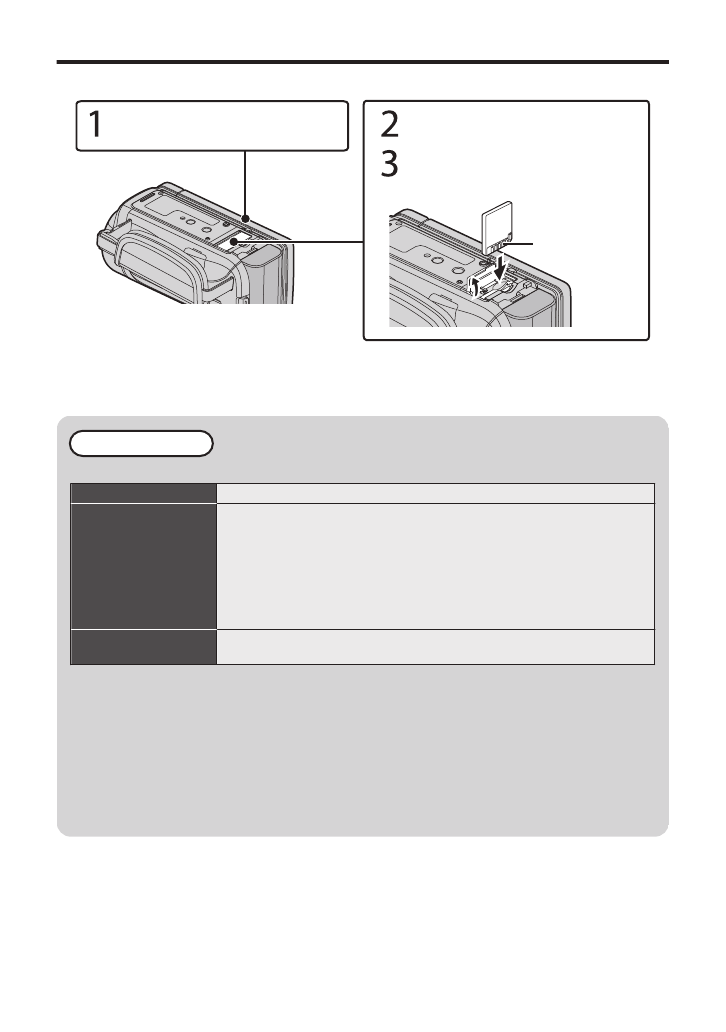 1

2
3