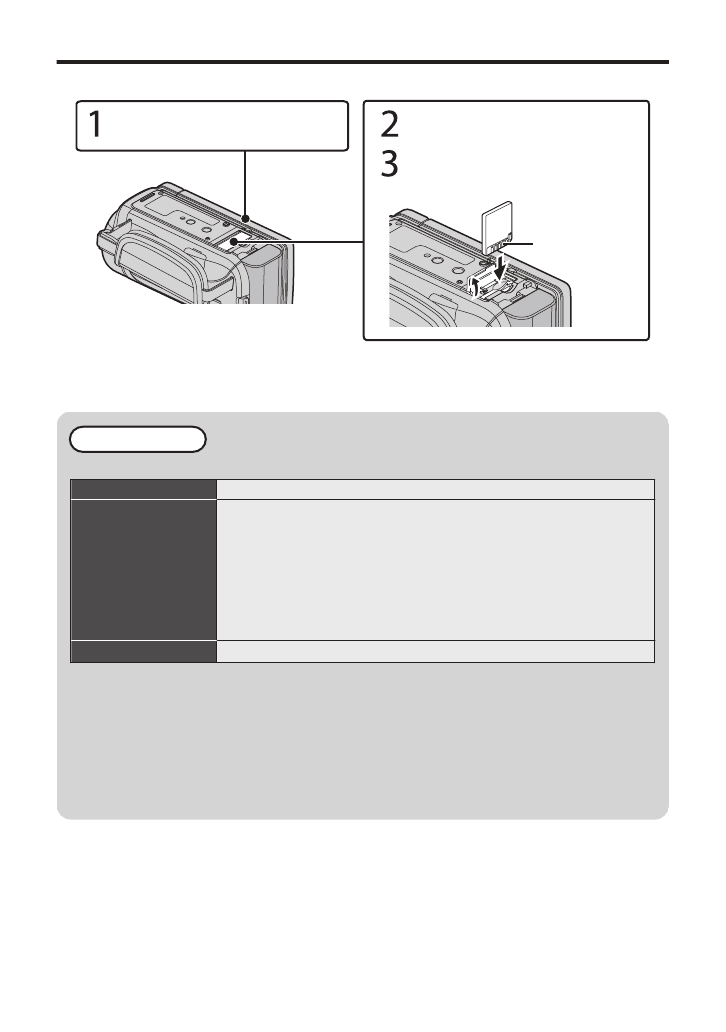 1

2
3