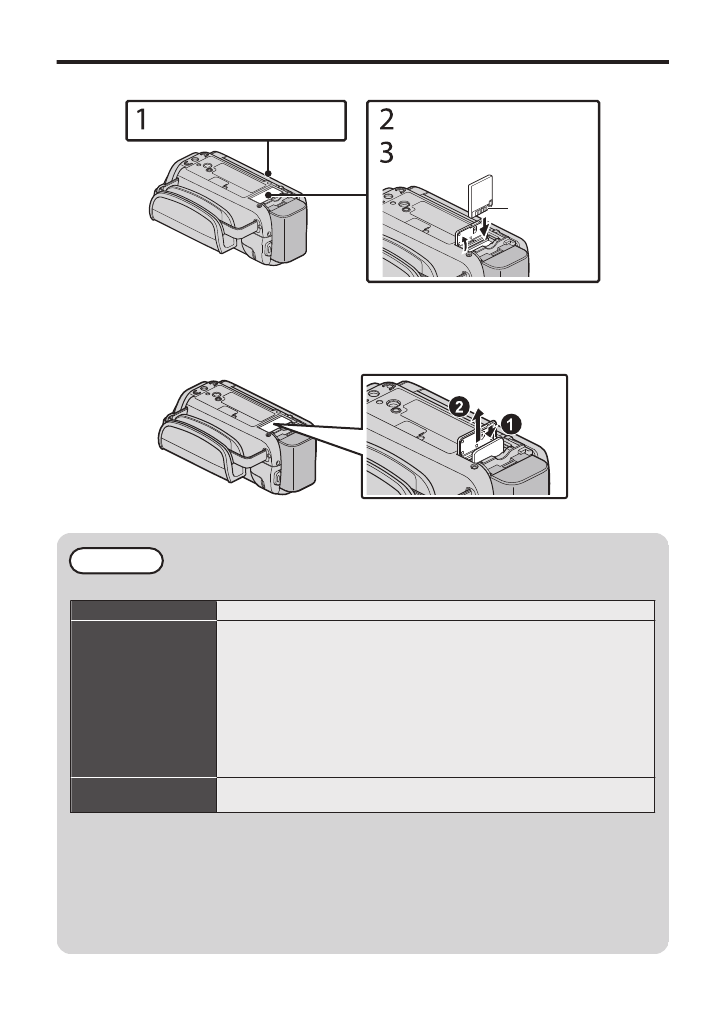 1

2
3

❷ ❶