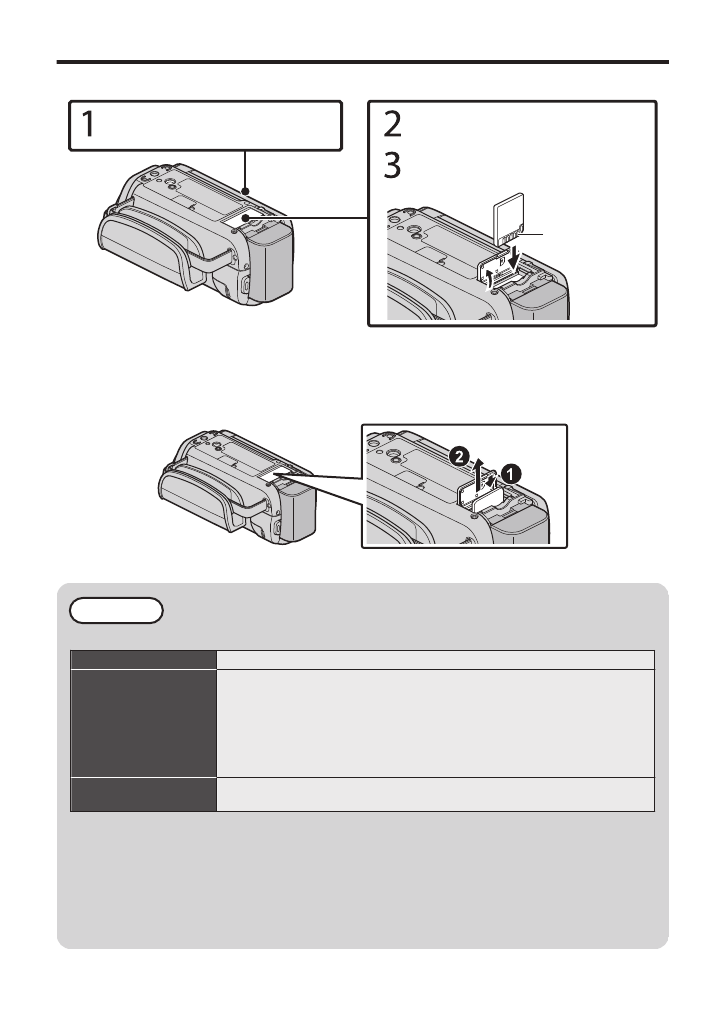 1

2

3

2

1