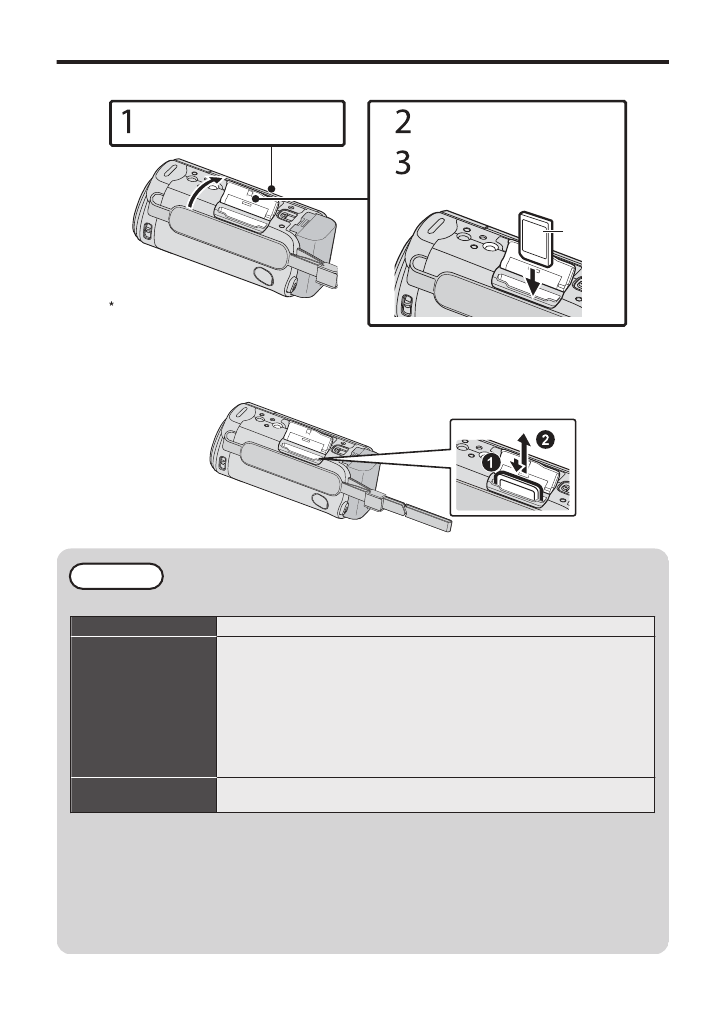 1

2

3

*

❶

❷