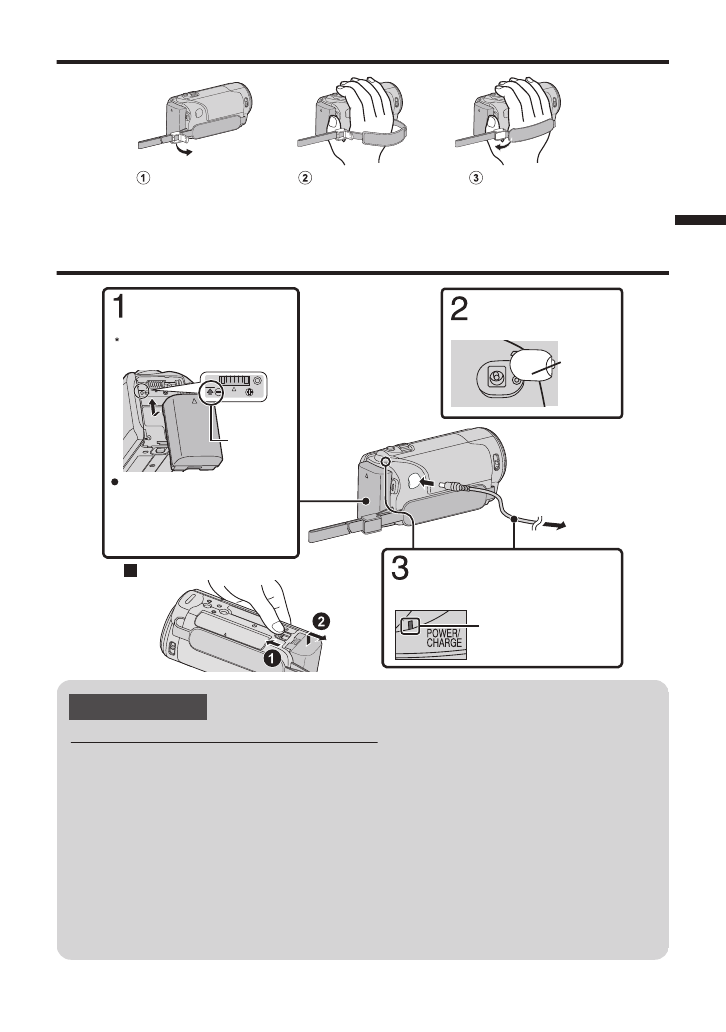 ①

②

③

1

*

2

3

POWER/
CHARGE

❶

❷