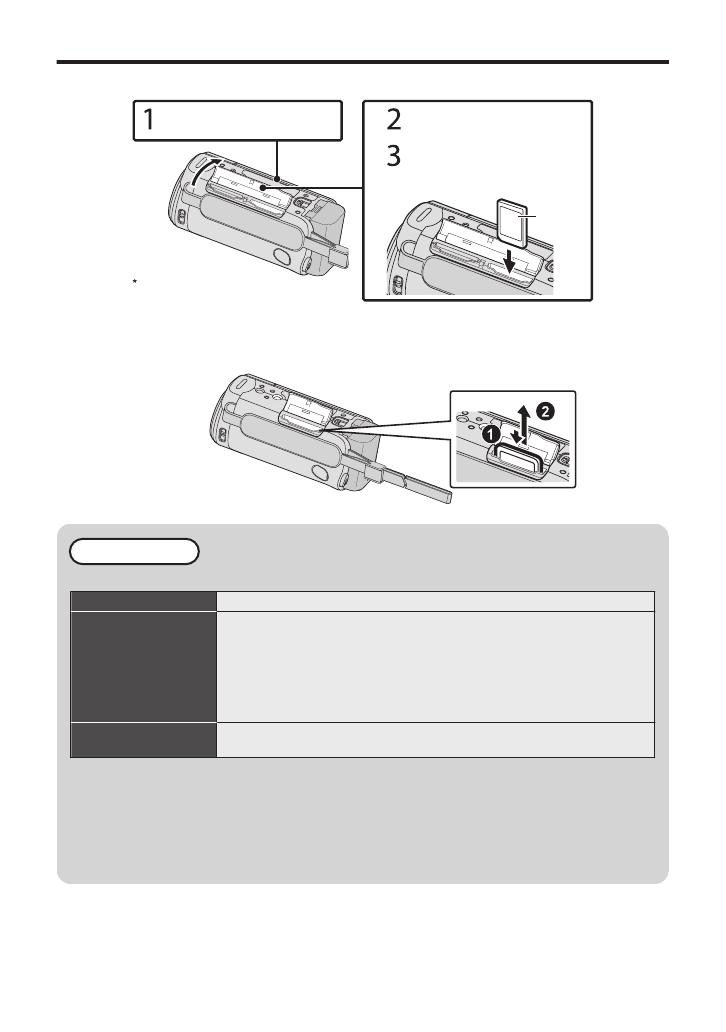 1

2

3

*

❶

❷