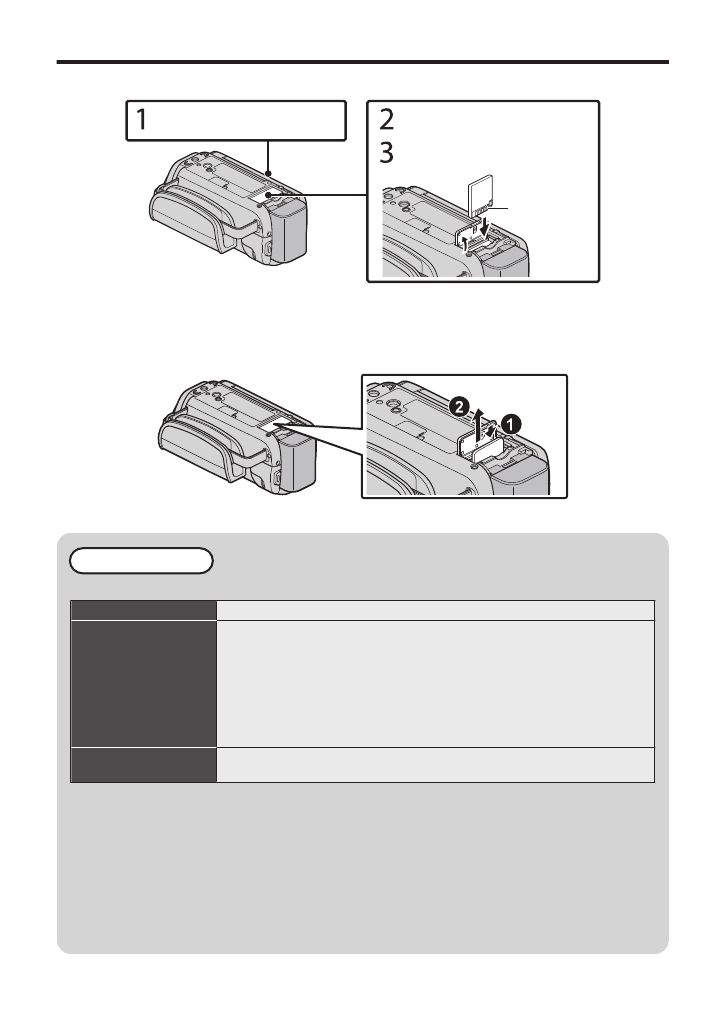 1

2
3