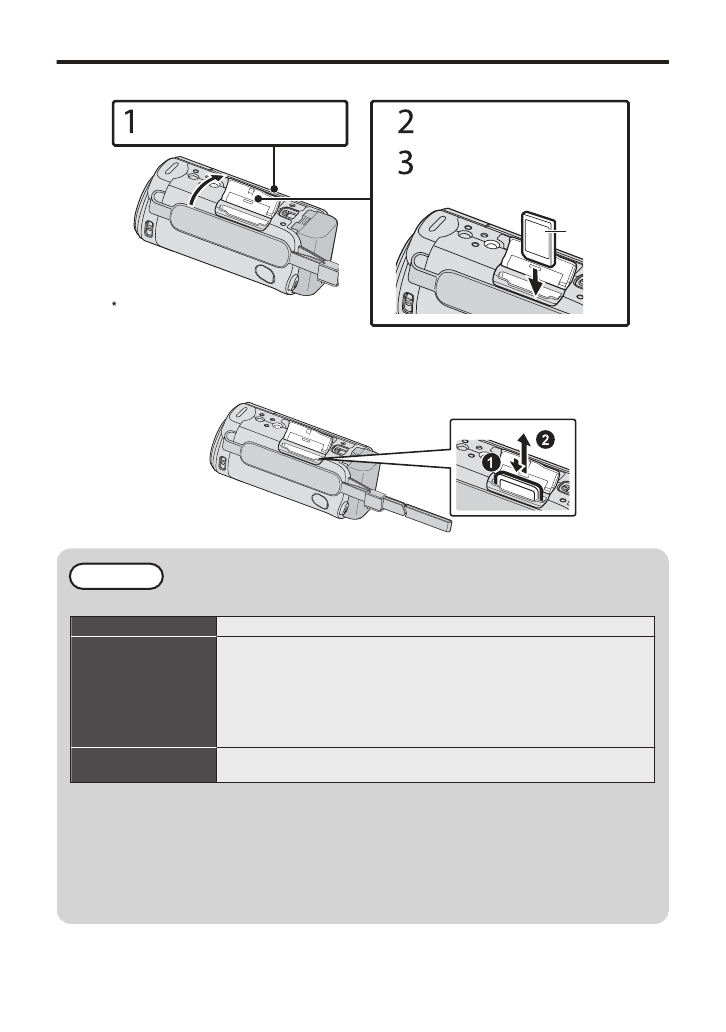 1

2

3

*

❶

❷