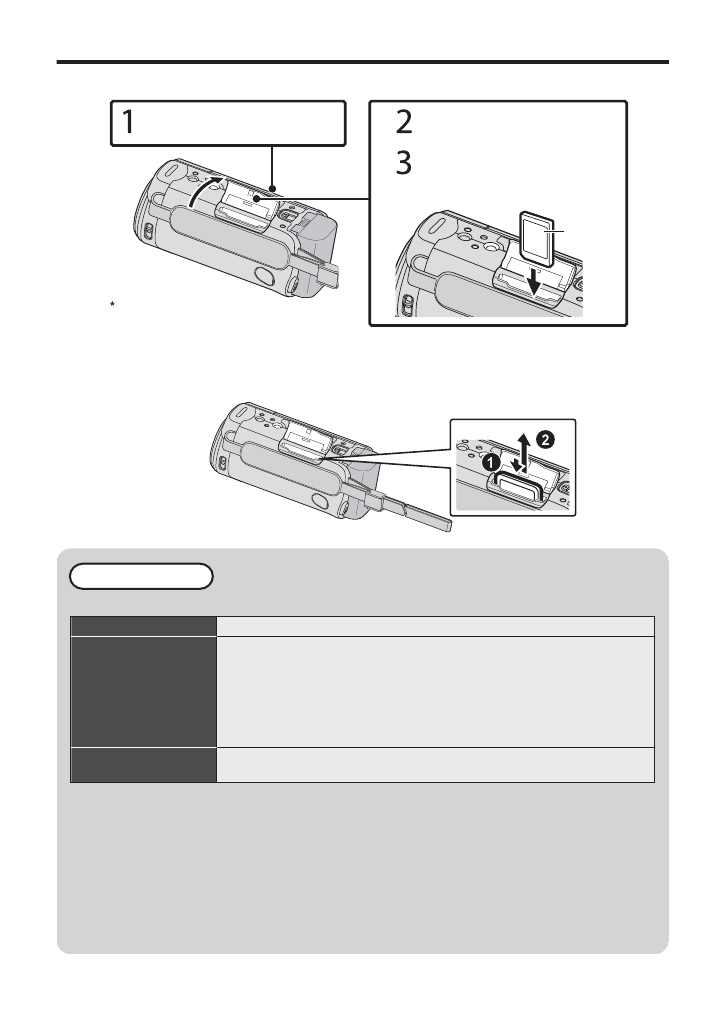 1

2

3

*

❶

❷