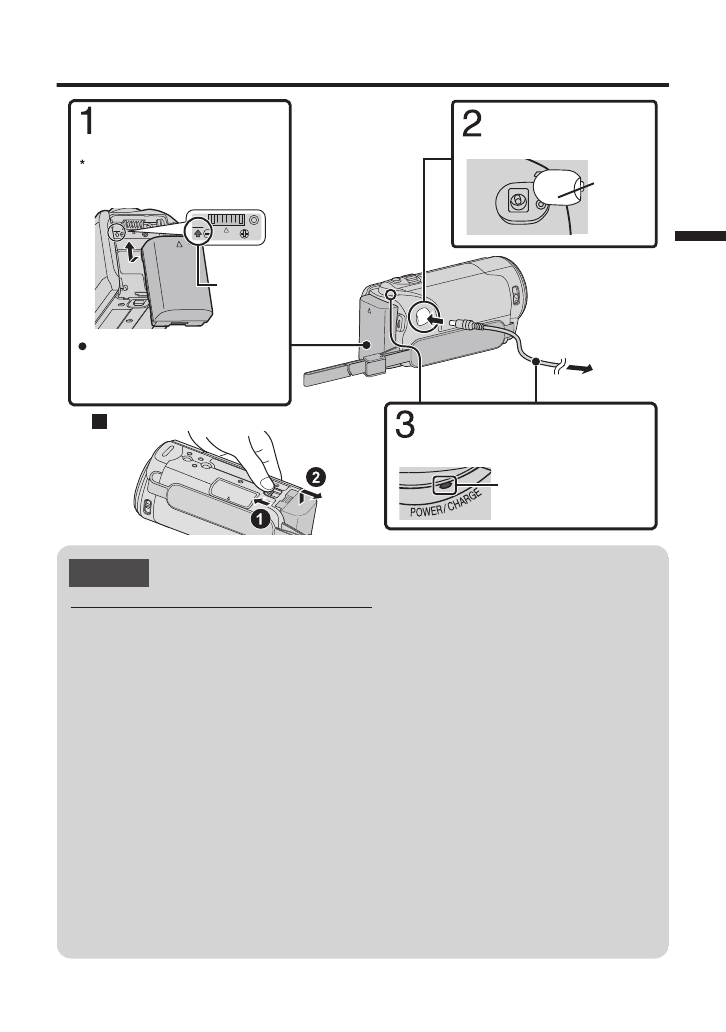 1

*

2

3

POWER/CHARGE