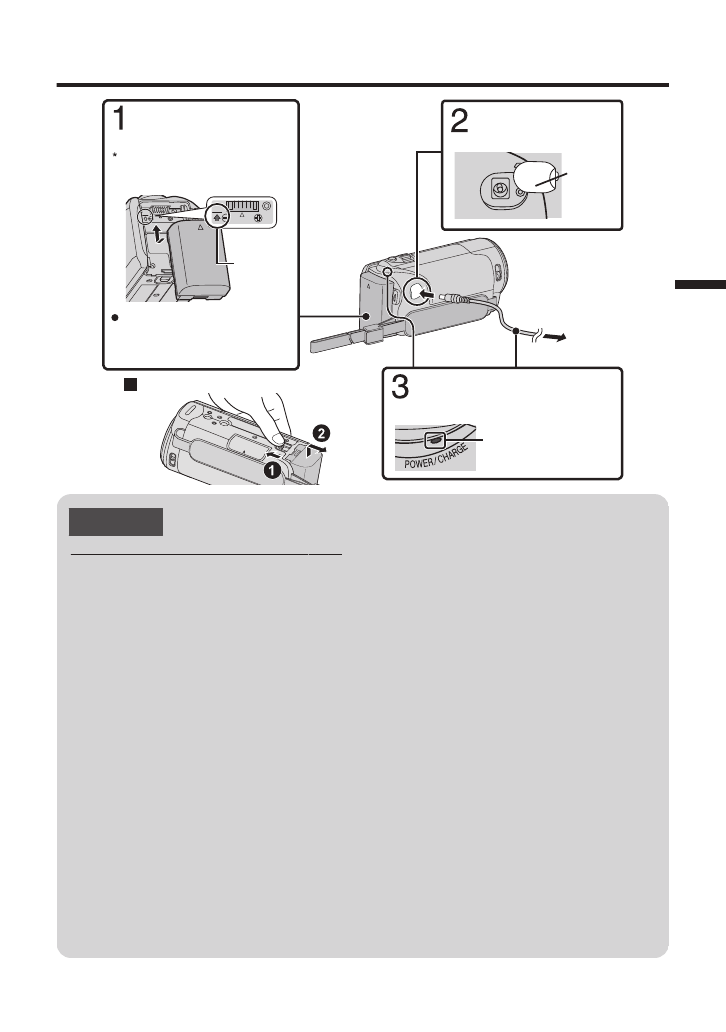 1

*

2

3

POWER/CHARGE