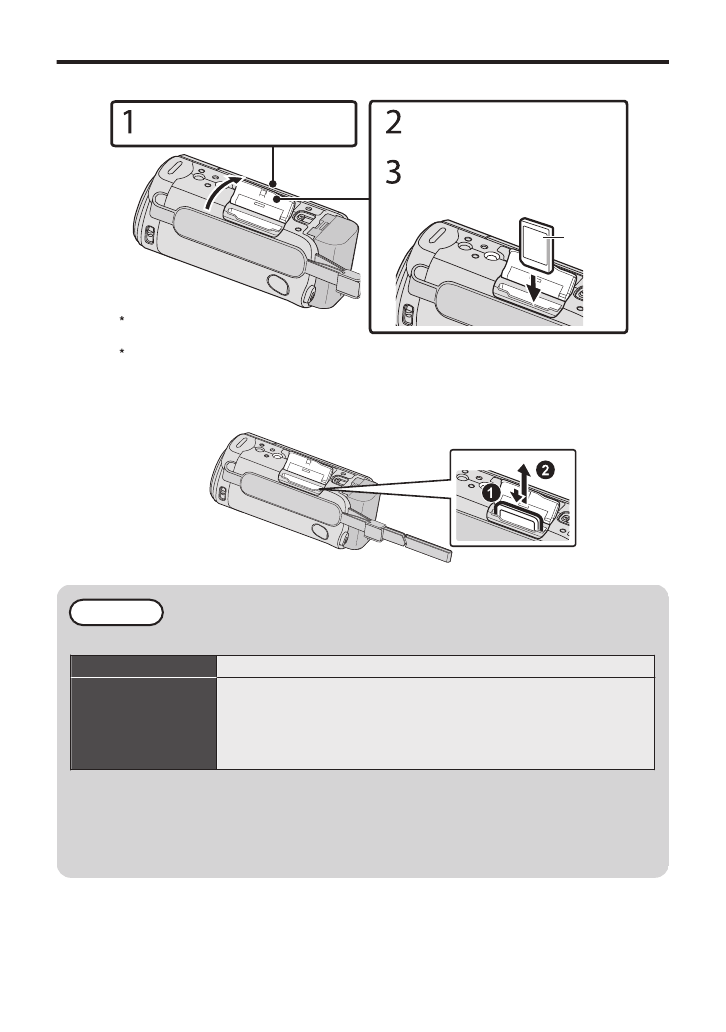 1

2

3

*

*

❶

❷