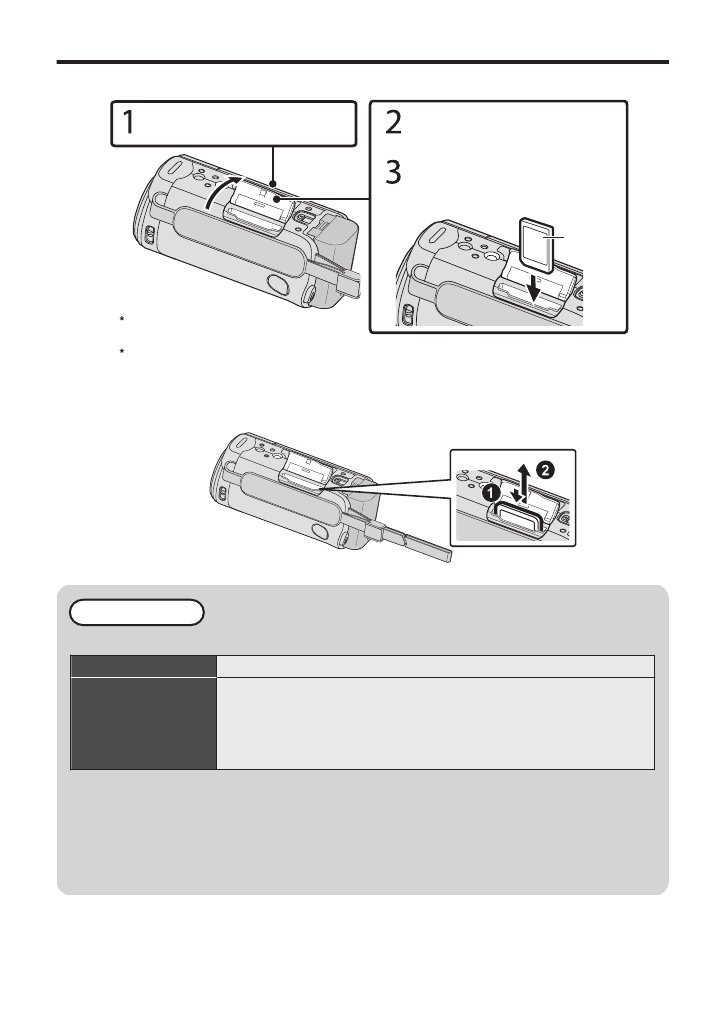 1

2

3

*

*

❶

❷