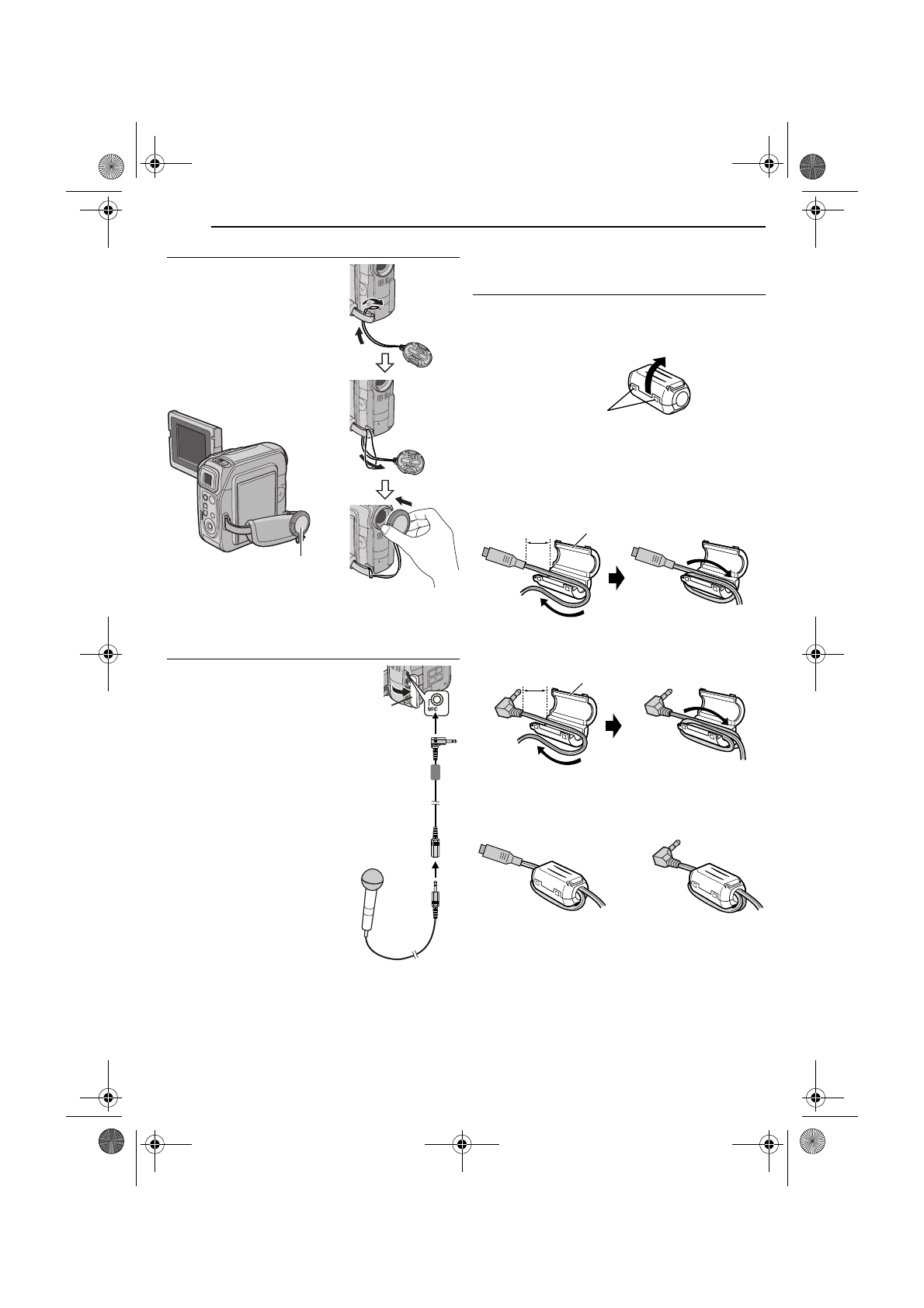 MIC