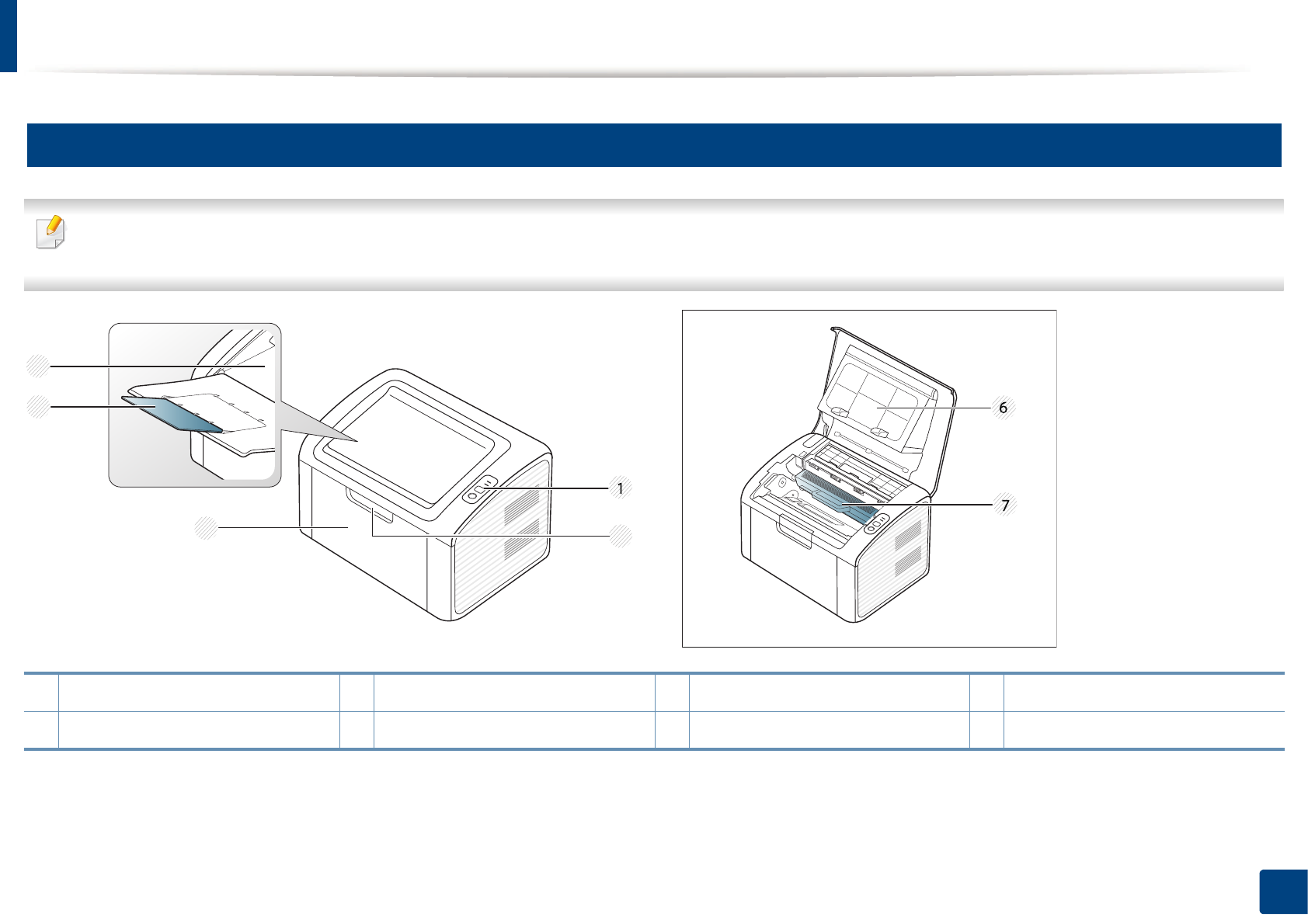 1

6

7