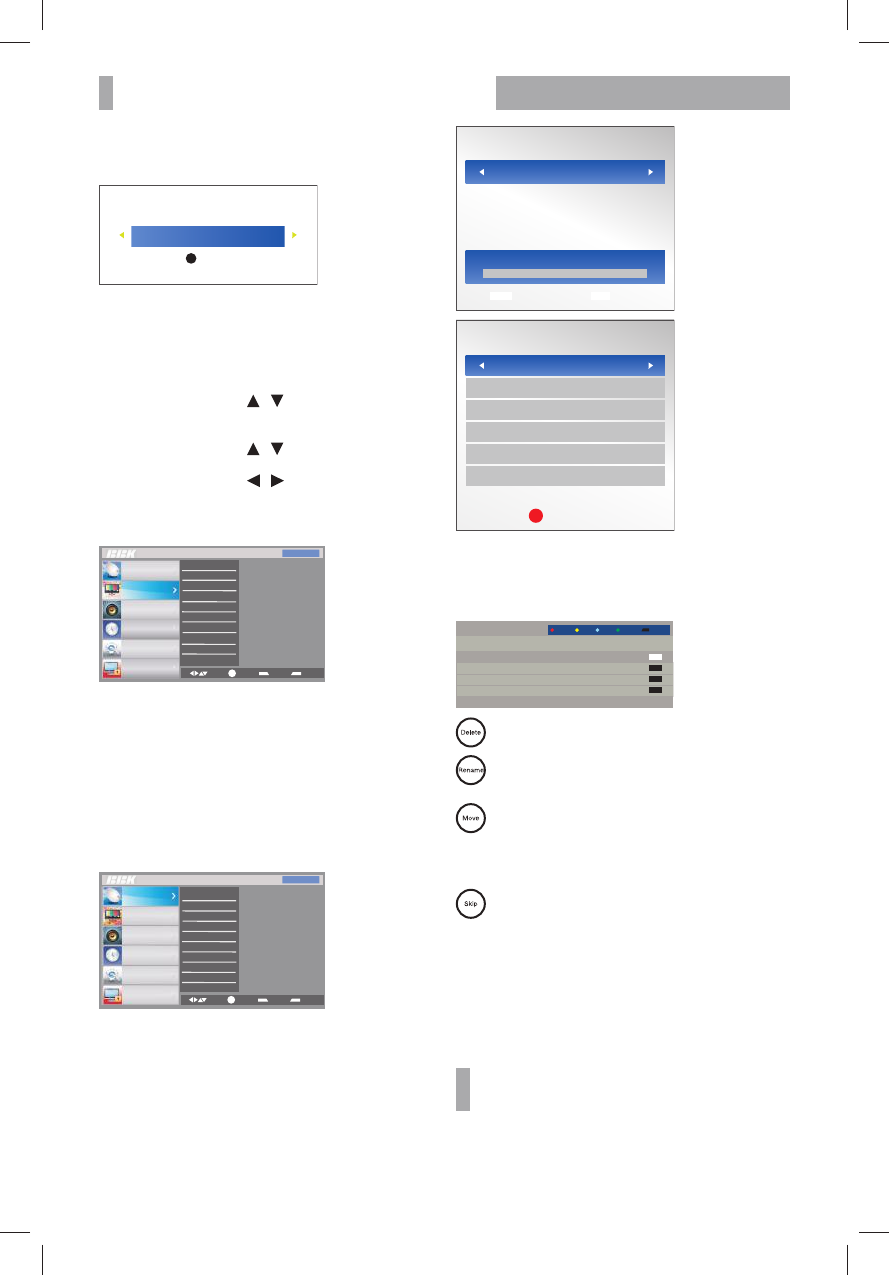 Delete

Rename

Move

Skip