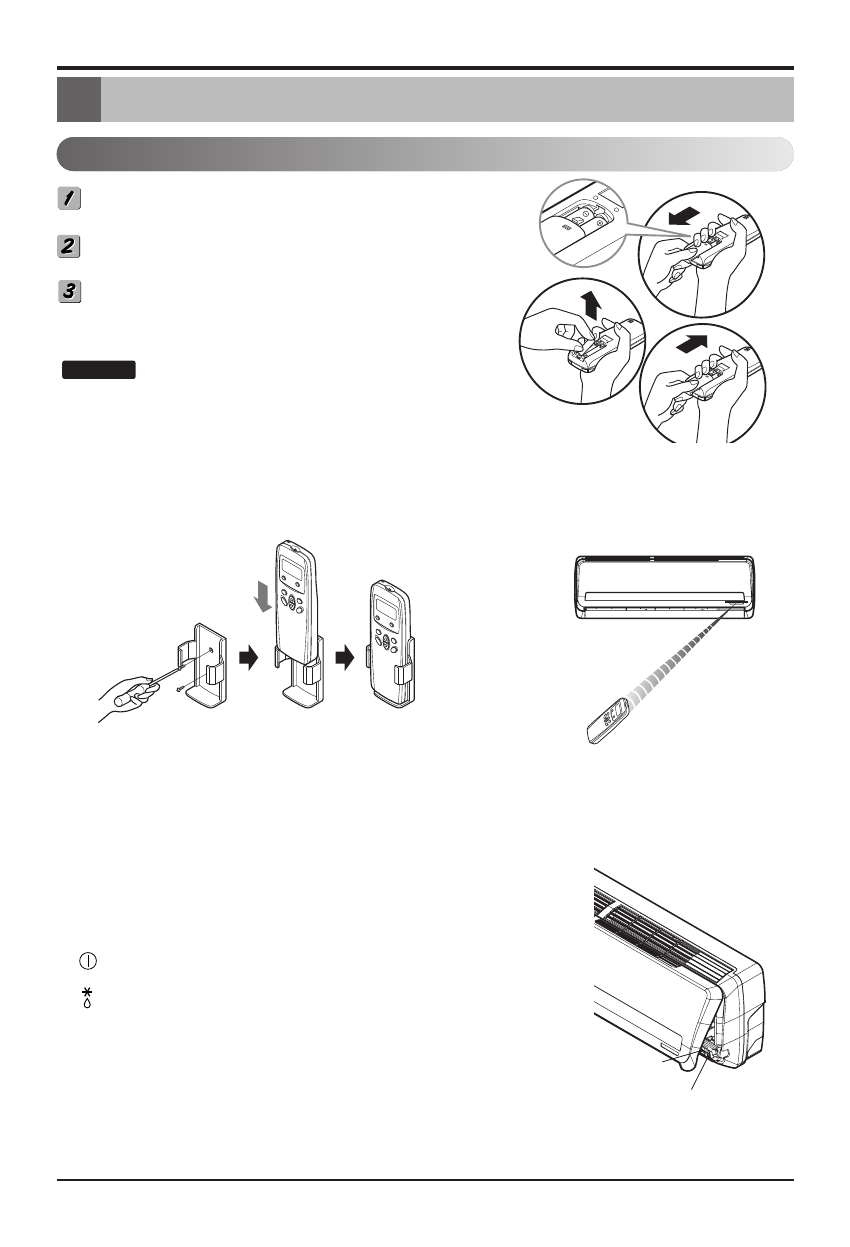 1

2

3