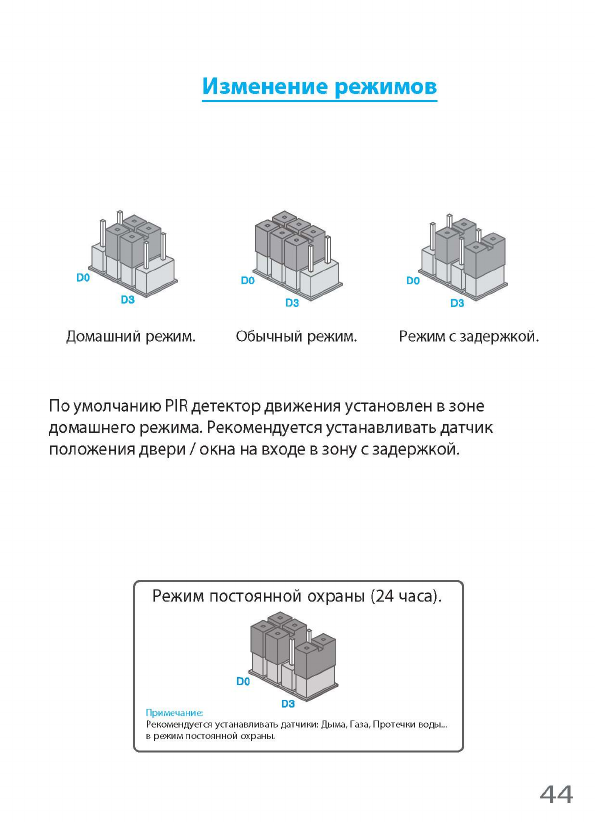 Изменение режимов

D0
D3
Домашний режим.

D0
D3
Обычный режим.

D0
D3
Режим с задержкой.

По умолчанию PIR детектор движения установлен в зоне домашнего режима. Рекомендуется устанавливать датчик положения двери / окна на входе в зону с задержкой.

Режим постоянной охраны (24 часа).

D0
D3

Примечание:
Рекомендуется устанавливать датчики: Дыма, Газа, Протечки воды... в режим постоянной охраны.

44