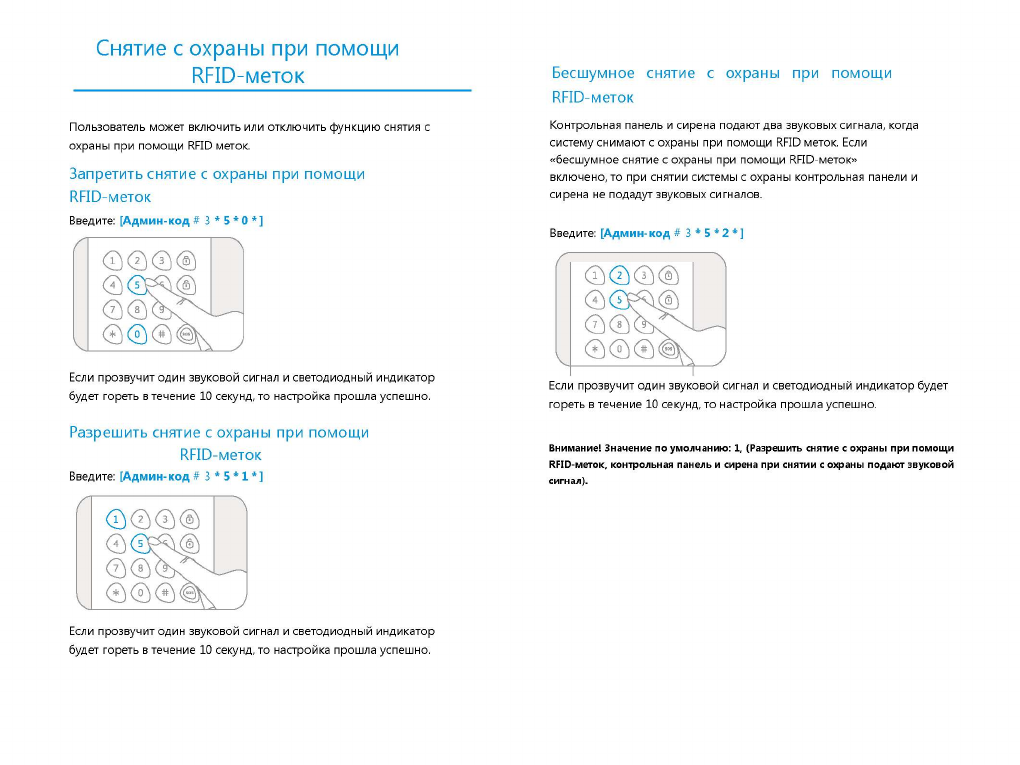 Снятие с охраны при помощи RFID-меток

Пользователь может включить или отключить функцию снятия с охраны при помощи RFID меток.

Запретить снятие с охраны при помощи RFID-меток

Введите: [Админ-код # 3 * 5 * 0 * ]

1 2 3
4 5
7 8 9
* 0 #

Если прозвучит один звуковой сигнал и светодиодный индикатор будет гореть в течение 10 секунд, то настройка прошла успешно.

Разрешить снятие с охраны при помощи RFID-меток

Введите: [Админ-код # 3 * 5 * 1 * ]

1 2 3
4 5
7 8 9
* 0 #

Если прозвучит один звуковой сигнал и светодиодный индикатор будет гореть в течение 10 секунд, то настройка прошла успешно.

Бесшумное снятие с охраны при помощи RFID-меток

Контрольная панель и сирена подают два звуковых сигнала, когда систему снимают с охраны при помощи RFID меток. Если «бесшумное снятие с охраны при помощи RFID-меток» включено, то при снятии системы с охраны контрольная панели и сирена не подадут звуковых сигналов.

Введите: [Админ-код # 3 * 5 * 2 * ]

1 2 3
4 5
7 8 9
* 0 #

Если прозвучит один звуковой сигнал и светодиодный индикатор будет гореть в течение 10 секунд, то настройка прошла успешно.

Внимание! Значение по умолчанию: 1, (Разрешить снятие с охраны при помощи RFID-меток, контрольная панель и сирена при снятии с охраны подают звуковой сигнал).