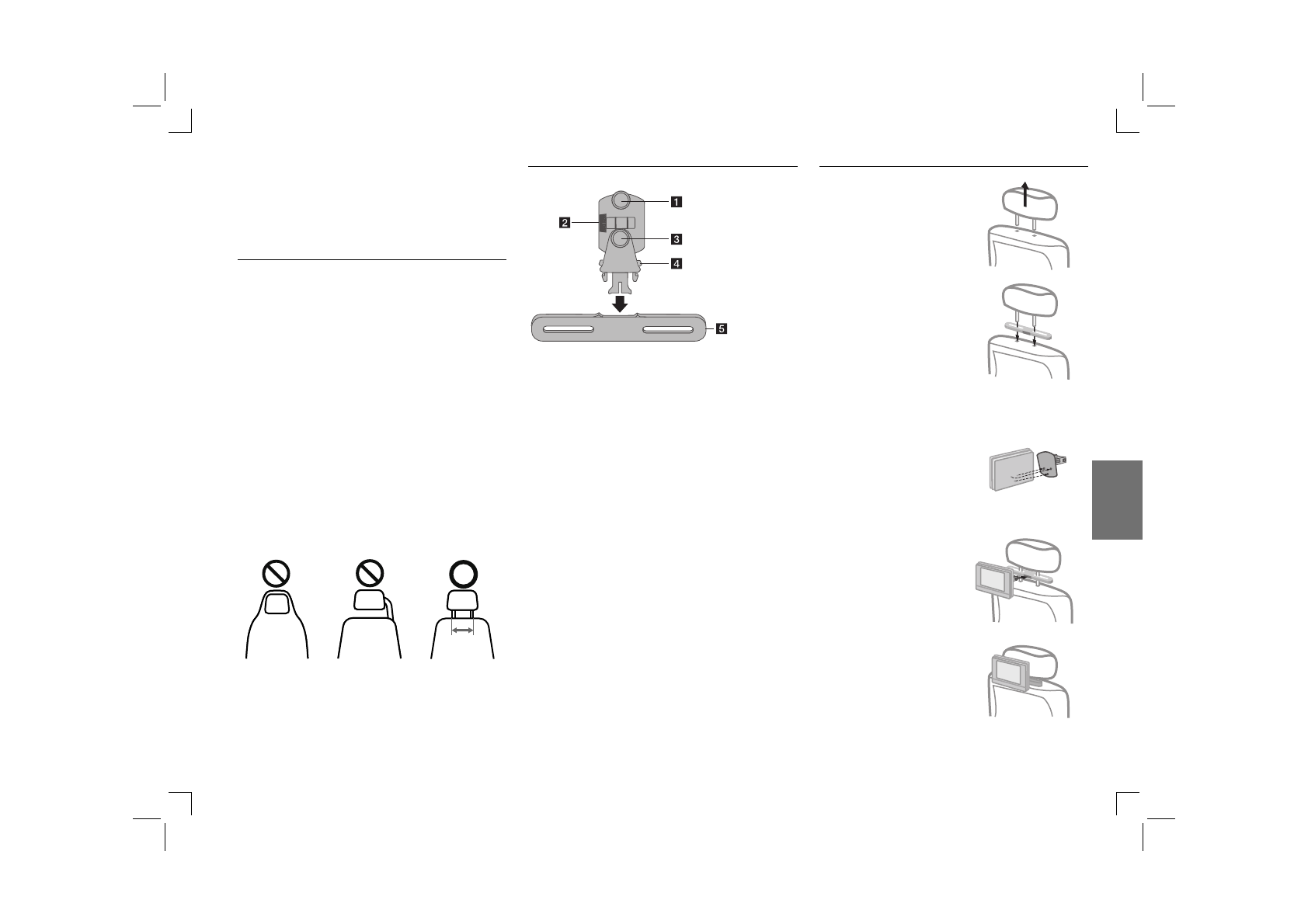 1
2
3
4
5