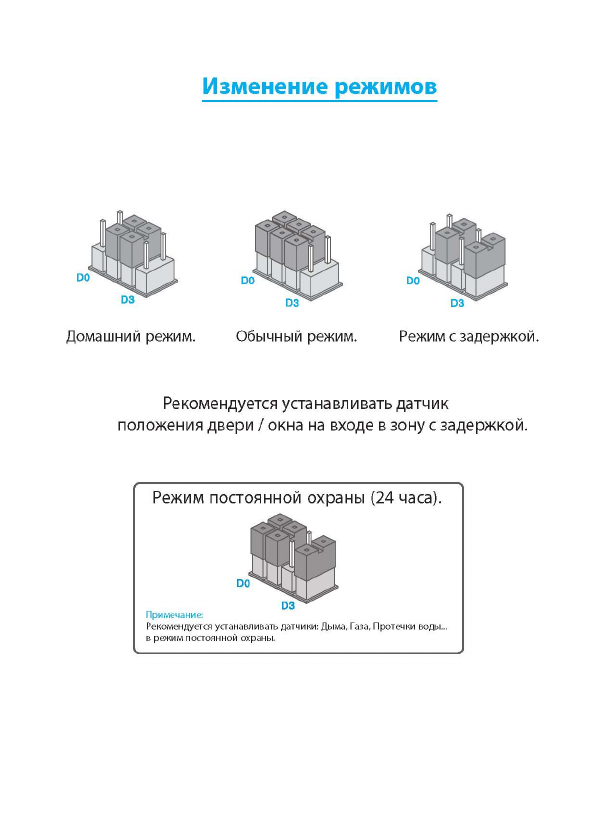 Изменение режимов

D0
D3
Домашний режим.

D0
D3
Обычный режим.

D0
D3
Режим с задержкой.

Рекомендуется устанавливать датчик положения двери / окна на входе в зону с задержкой.

Режим постоянной охраны (24 часа).

D0
D3

Примечание:
Рекомендуется устанавливать датчики: Дыма, Газа, Протечки воды... в режим постоянной охраны.