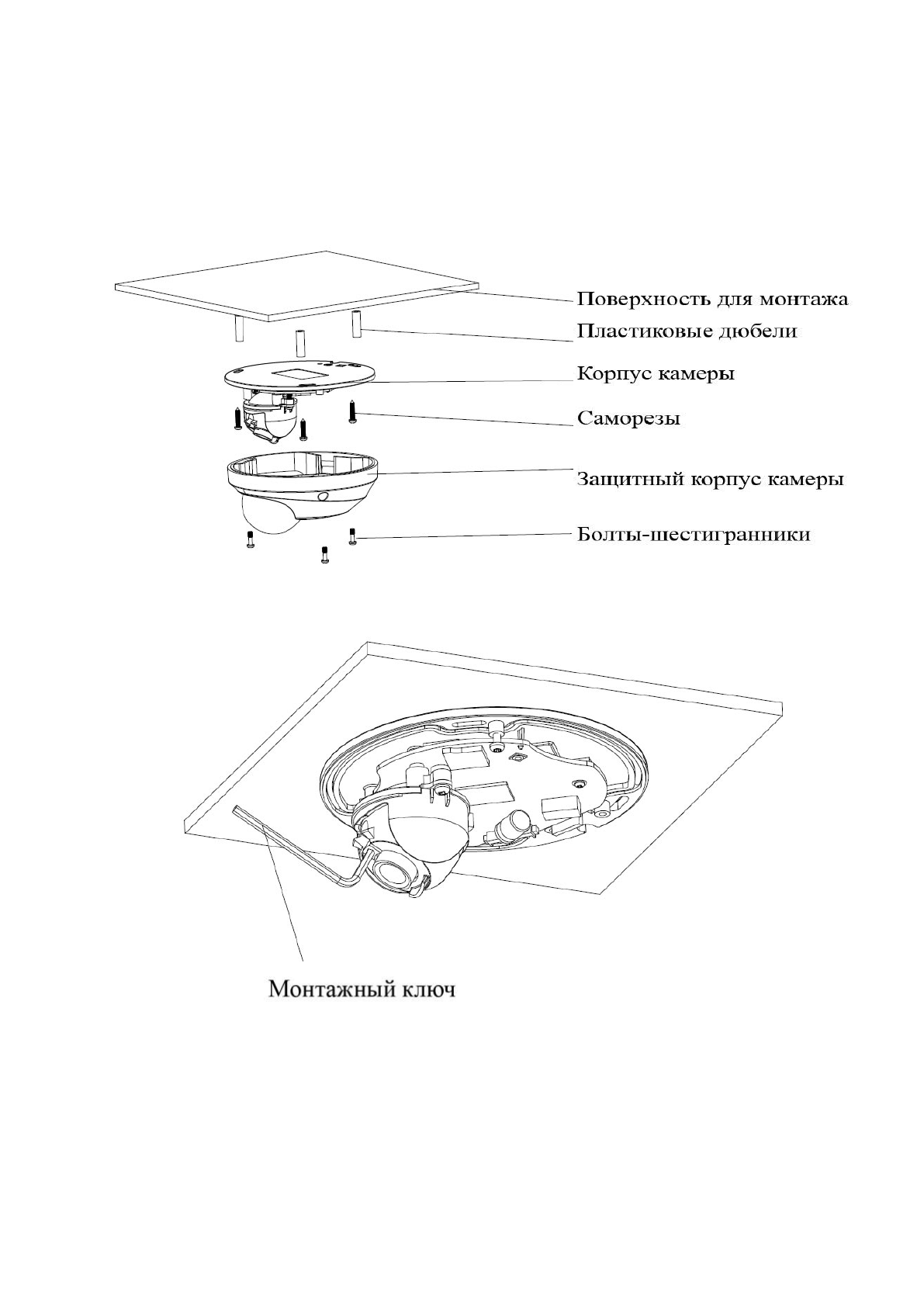 Поверхность для монтажа
Пластиковые дюбели
Корпус камеры
Саморезы
Защитный корпус камеры
Болты-шестигранники

Монтажный ключ