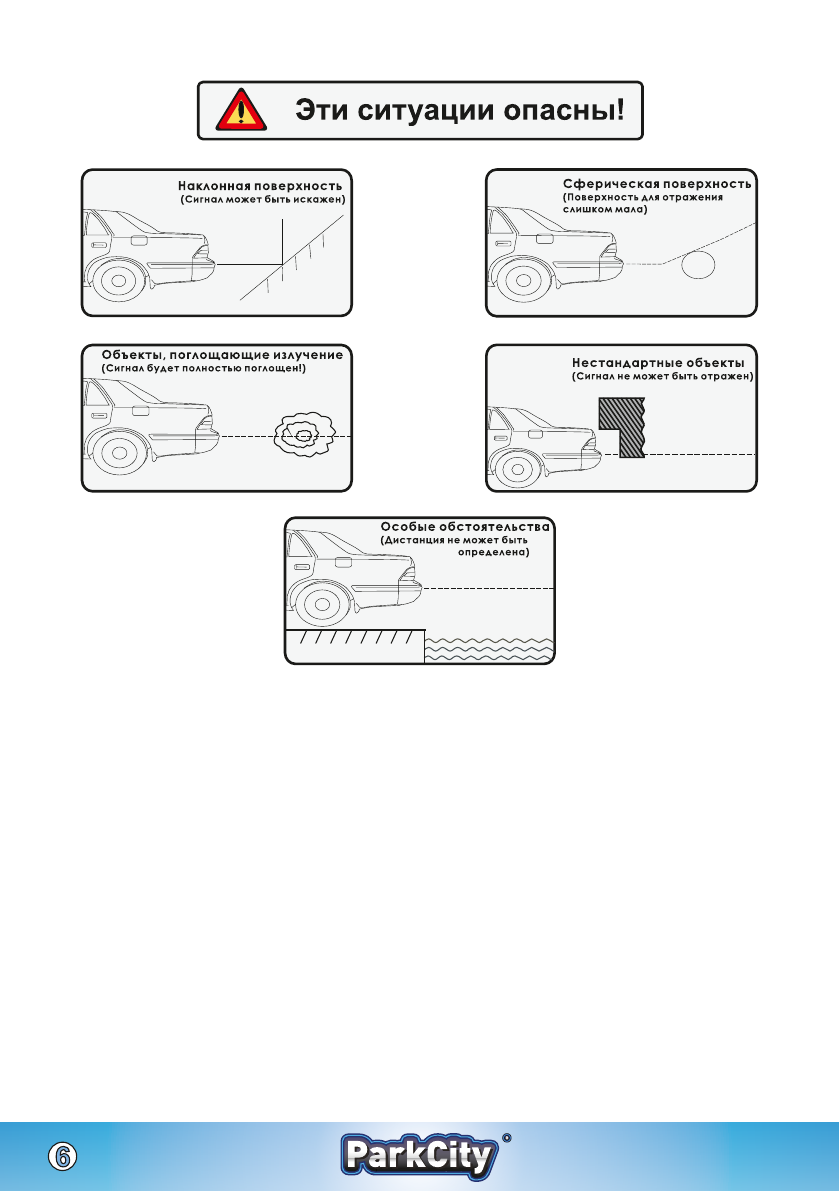 Эти ситуации опасны!

Наклонная поверхность
(Сигнал может быть искажен)

Сферическая поверхность
(Поверхность для отражения слишком мала)

Объекты, поглощающие излучение
(Сигнал будет полностью поглощен!)

Нестандартные объекты
(Сигнал не может быть отражен)

Особые обстоятельства
(Дистанция не может быть определена)

6

ParkCity®