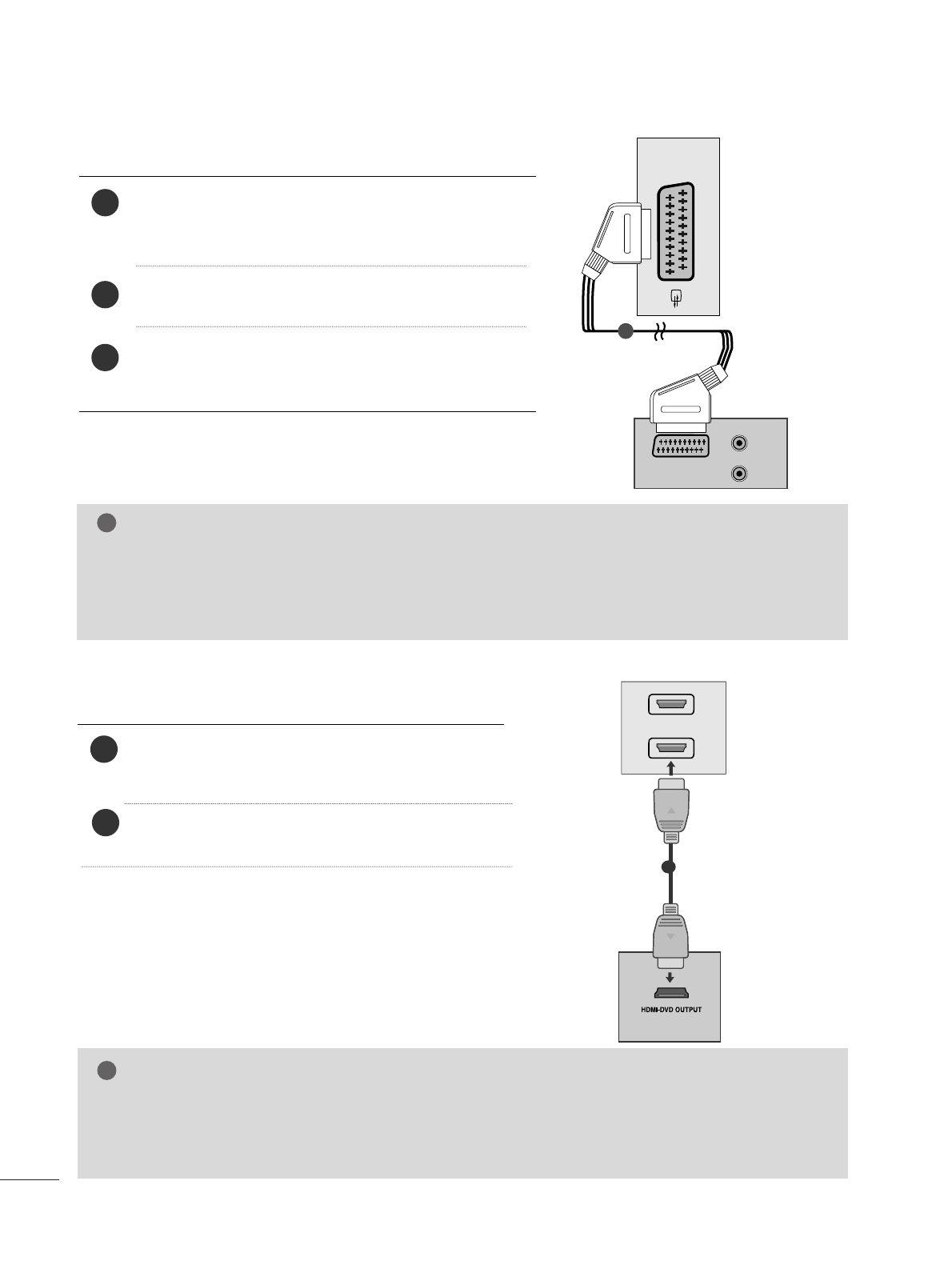 HDMI-DVD OUTPUT