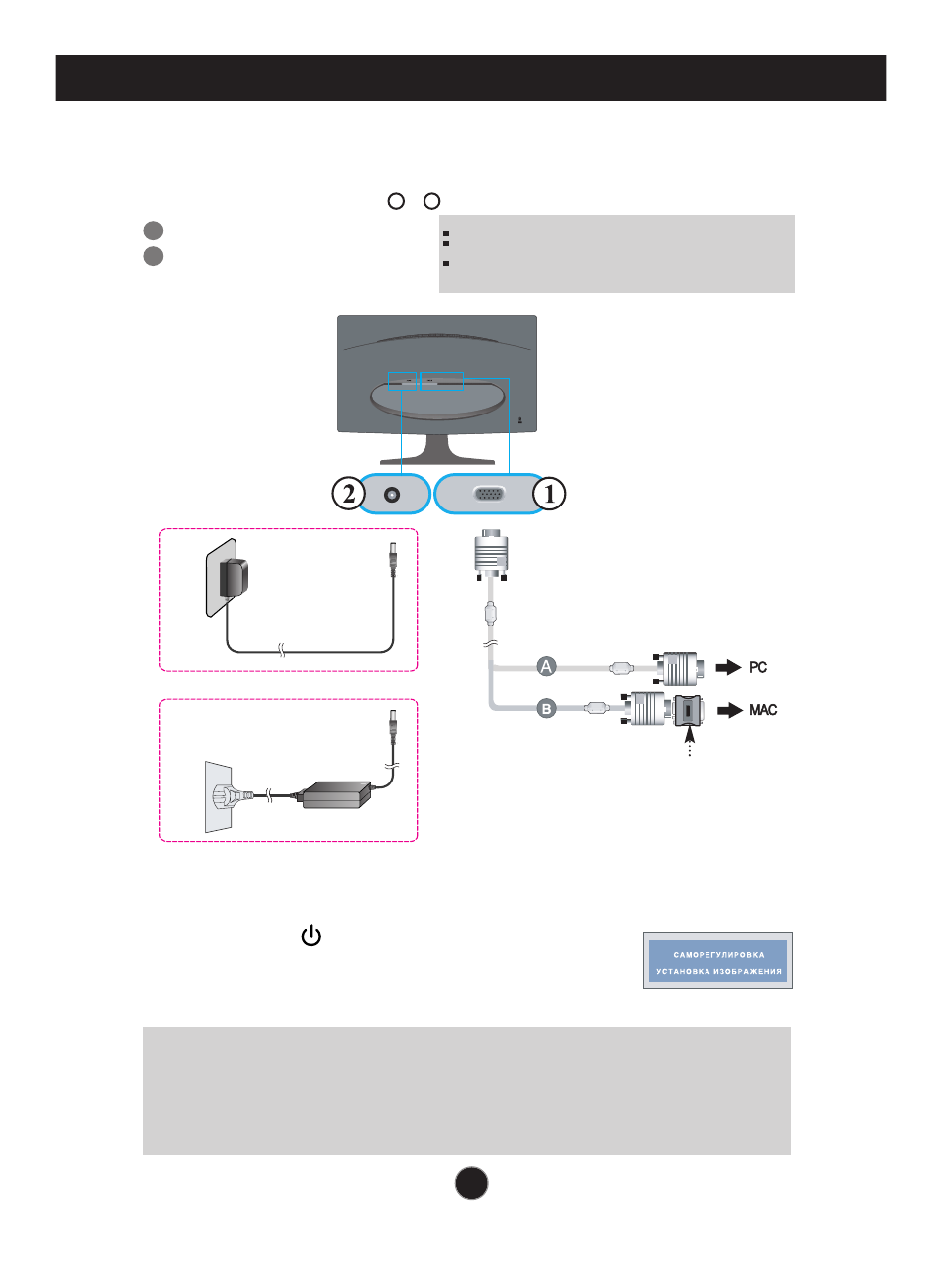 2
1
A
PC
B
MAC
САМОРЕГУЛИРОВКА
УСТАНОВКА ИЗОБРАЖЕНИЯ