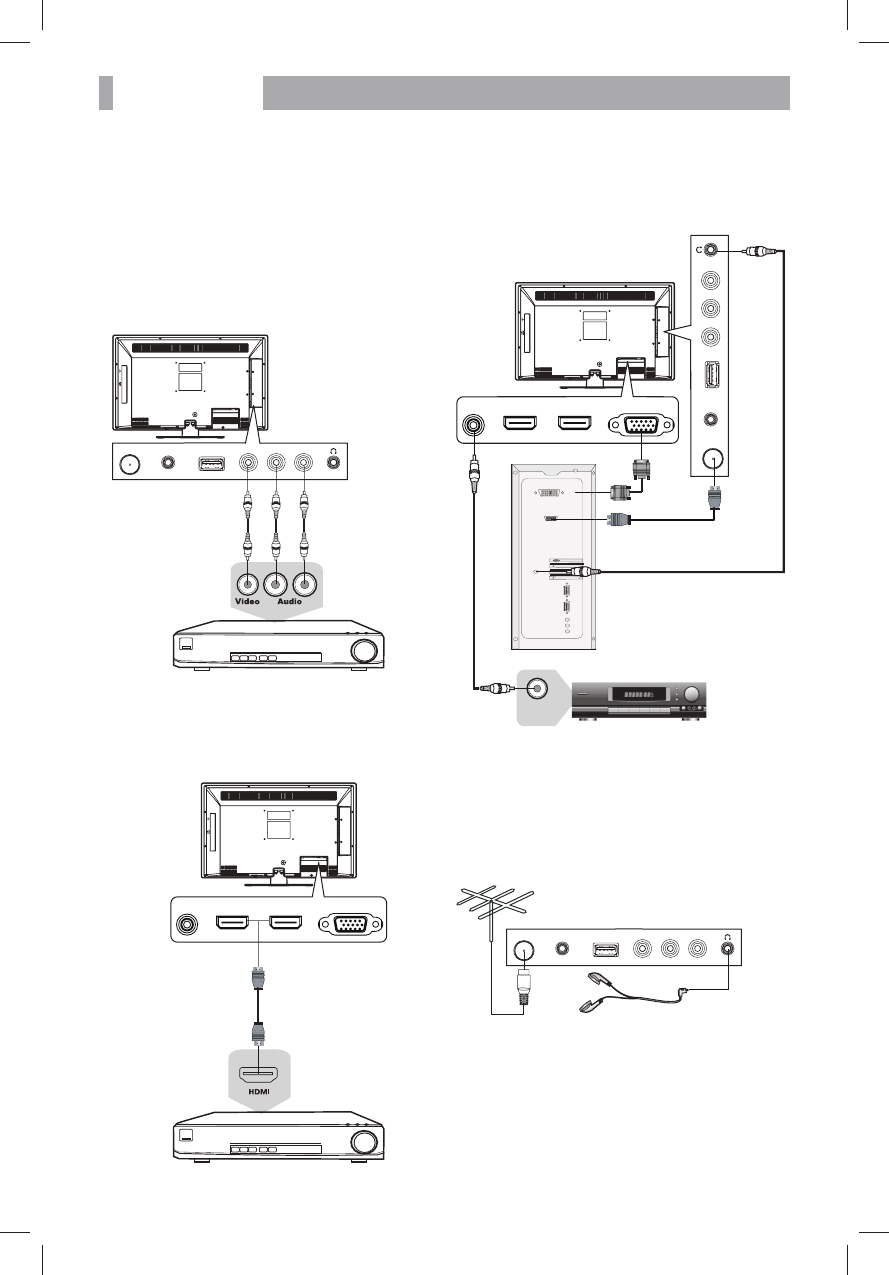 Video Audio

HDMI