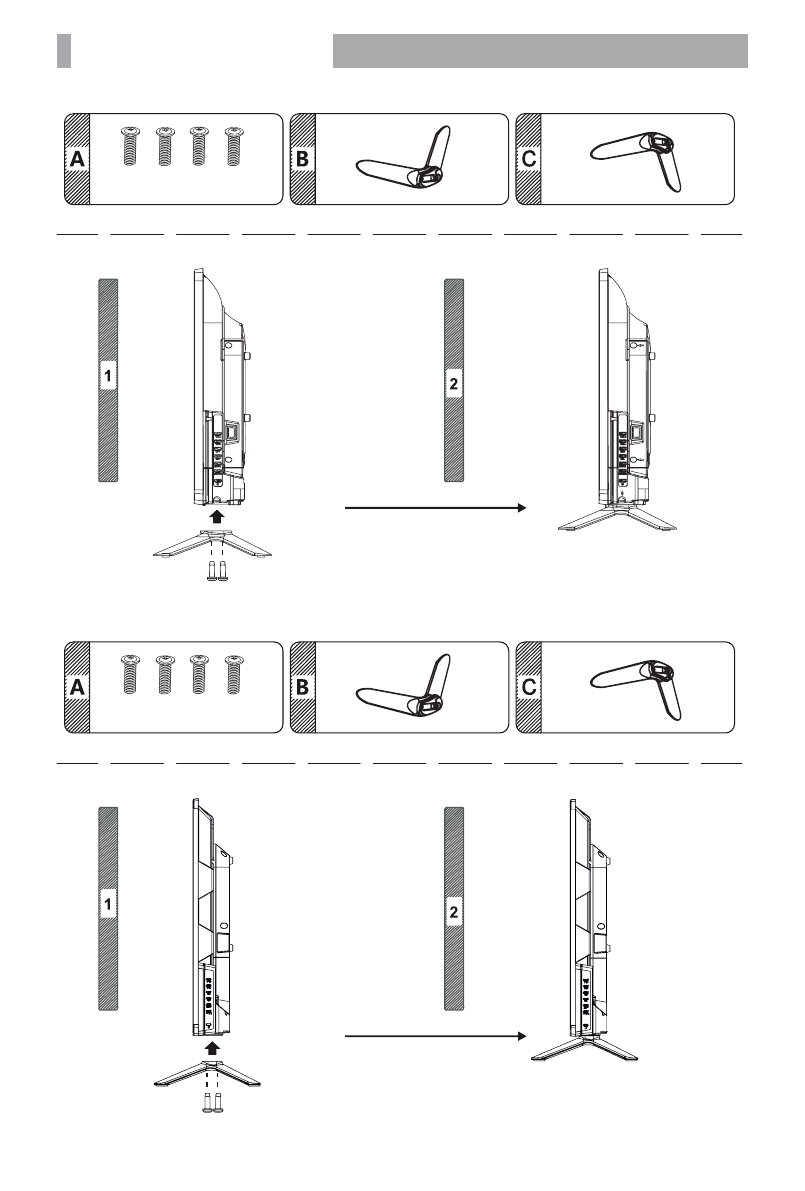 A

B

C

1

2

A

B

C

1

2