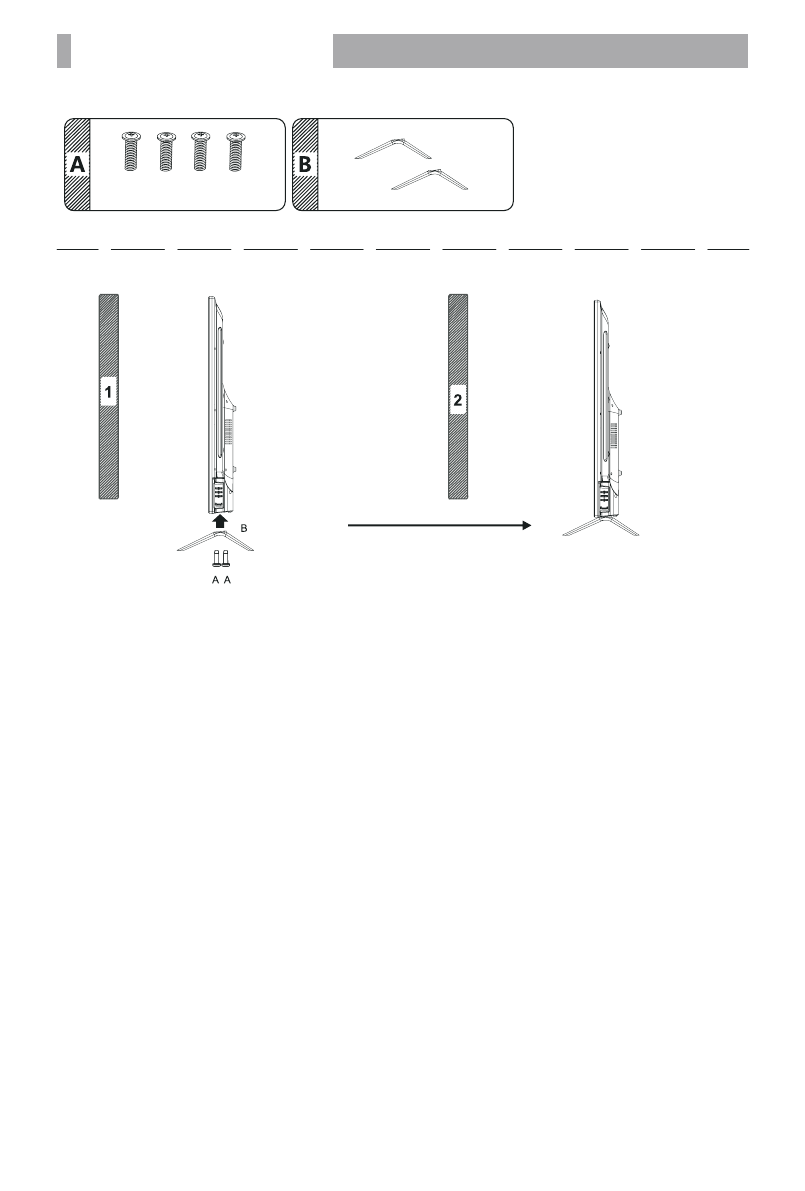 A

B

1

B

A A

2