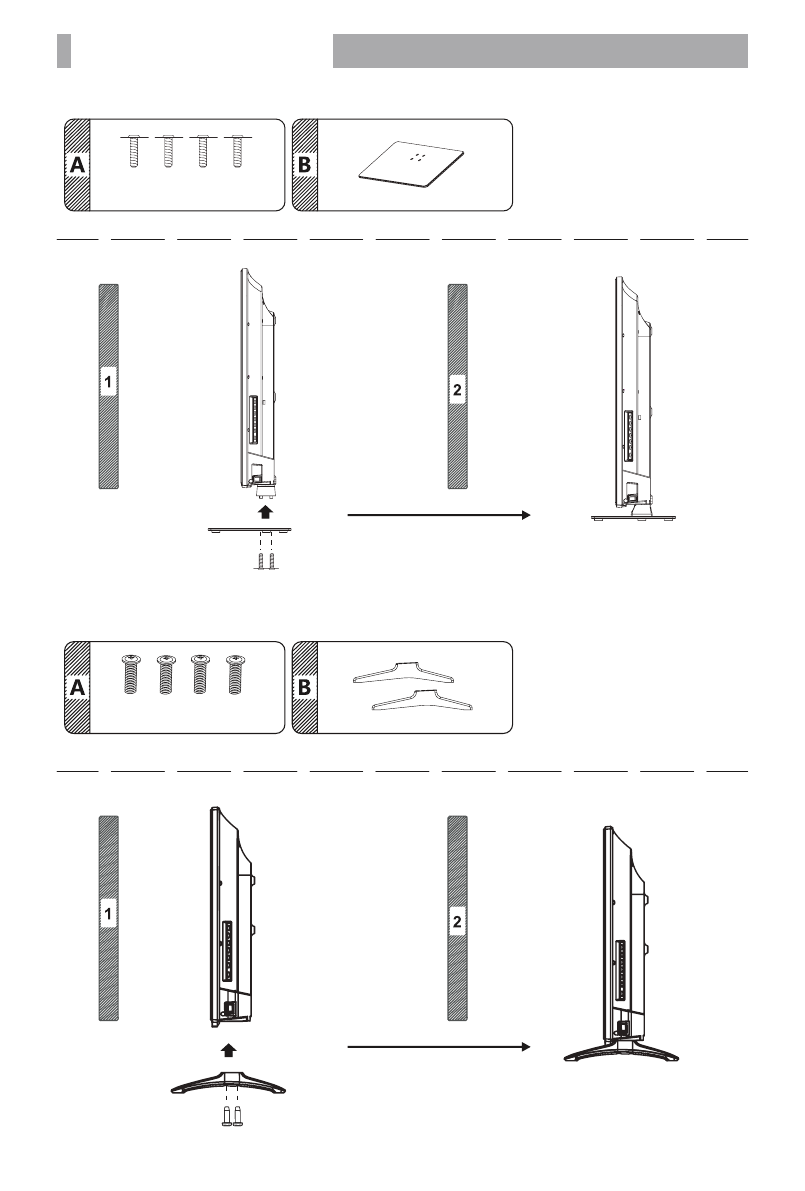 A

B

1

2

A

B

1

2