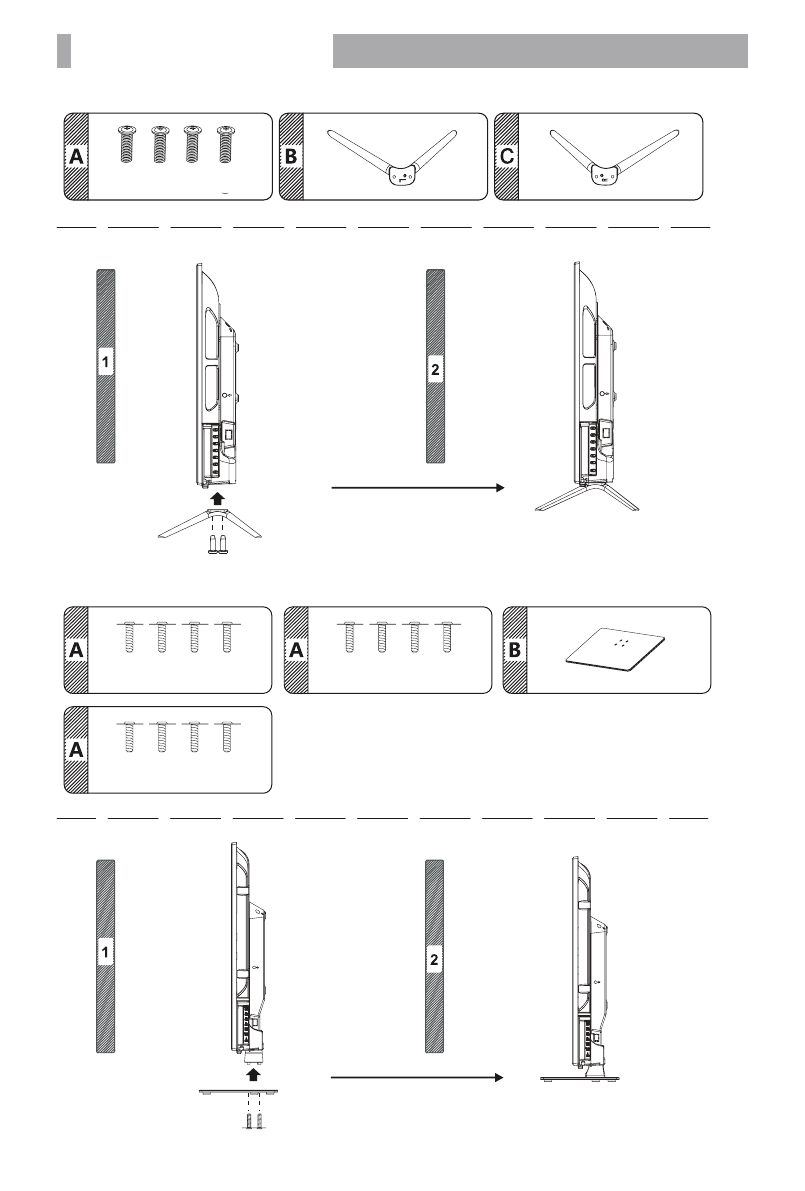 A

B

C

1

2

A

A

B

A

1

2