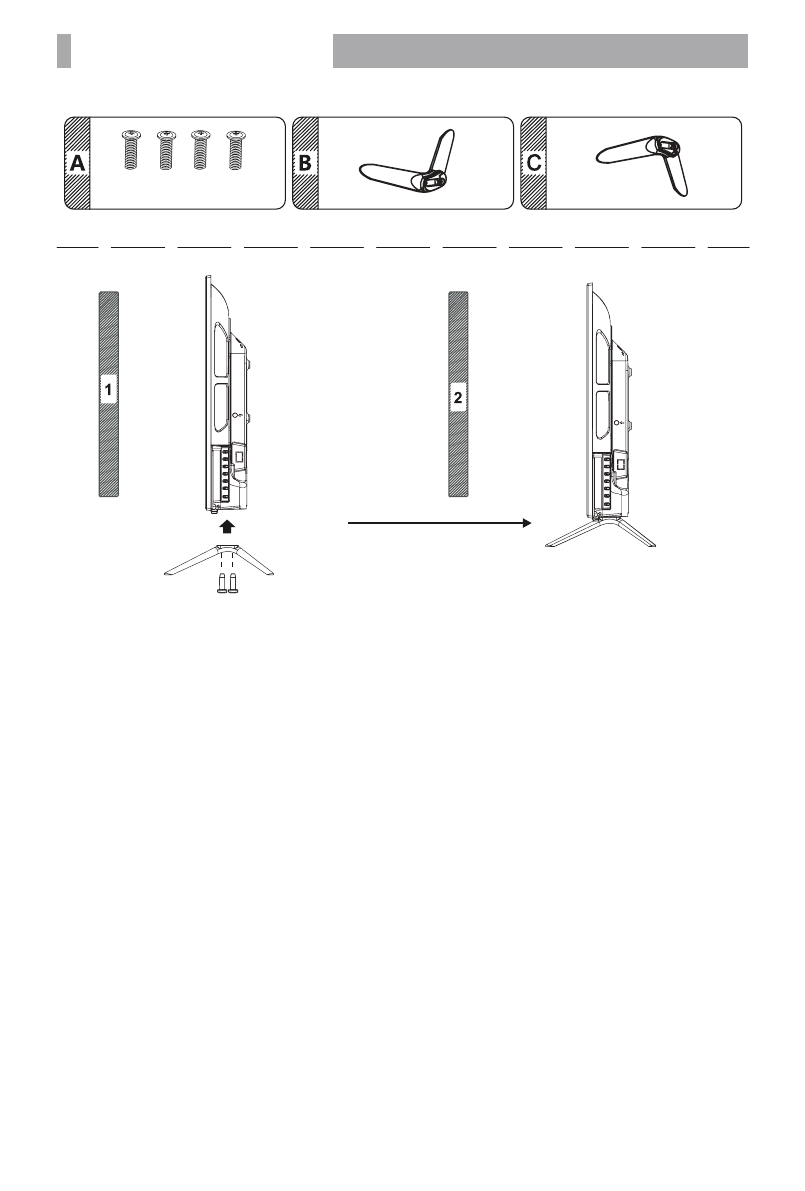 A

B

C

1

2