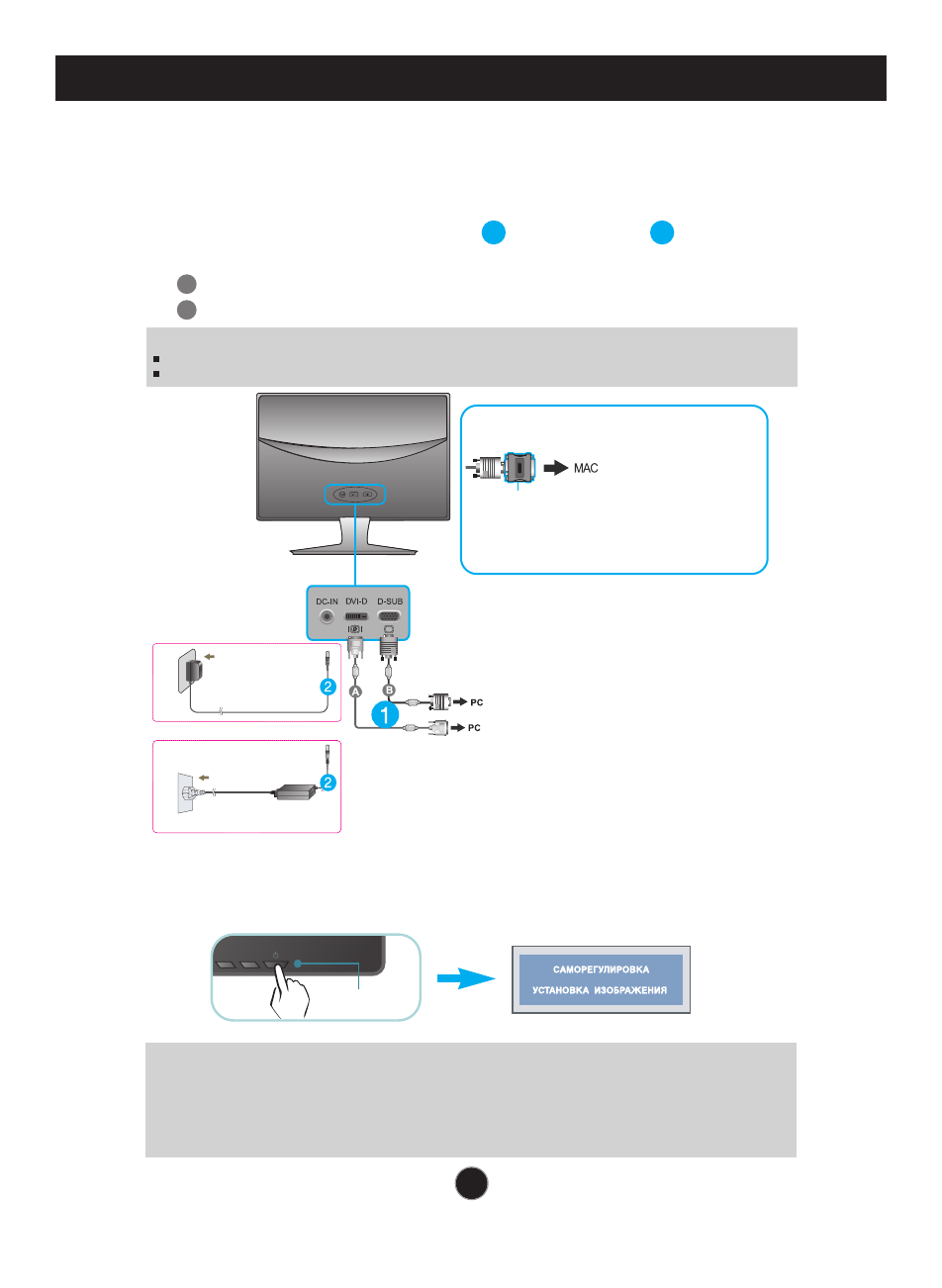 MAC

DC-IN DVI-D D-SUB

2

A B

1

PC

PC

2

САМОРЕГУЛИРОВКА
УСТАНОВКА ИЗОБРАЖЕНИЯ