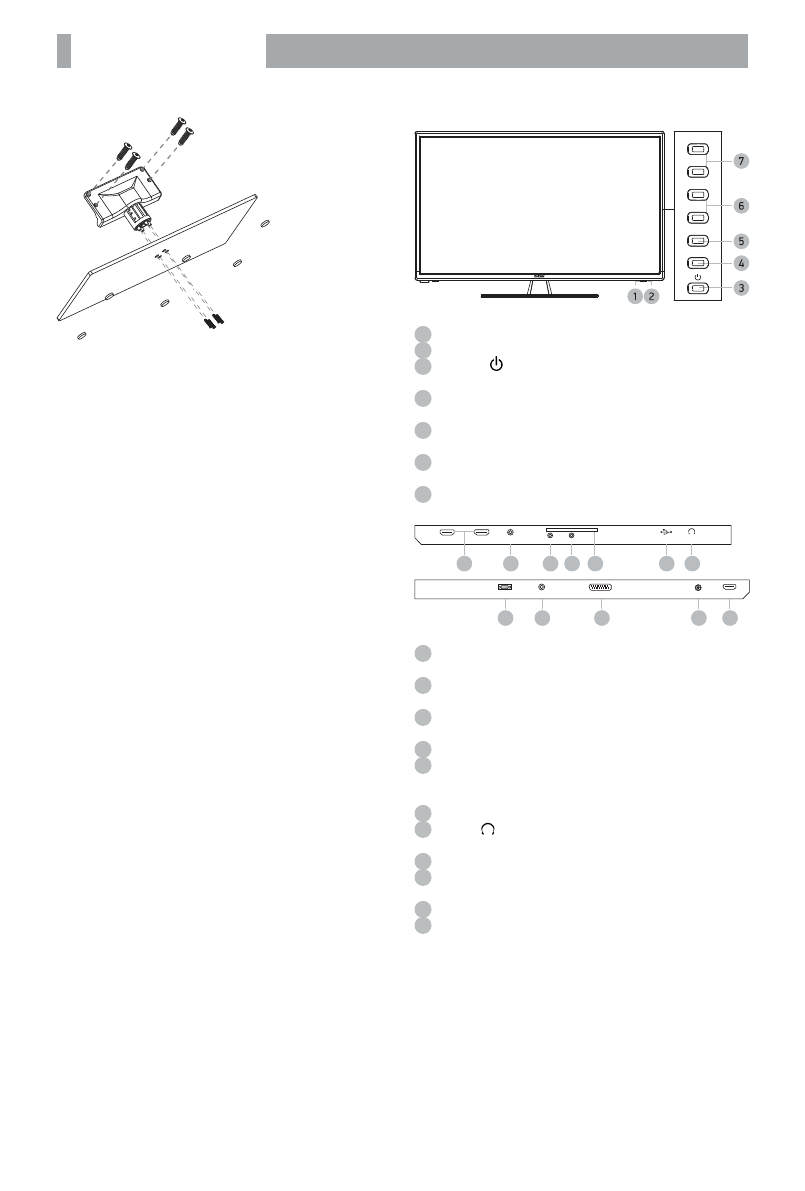 7

6

5

4

3

1 2