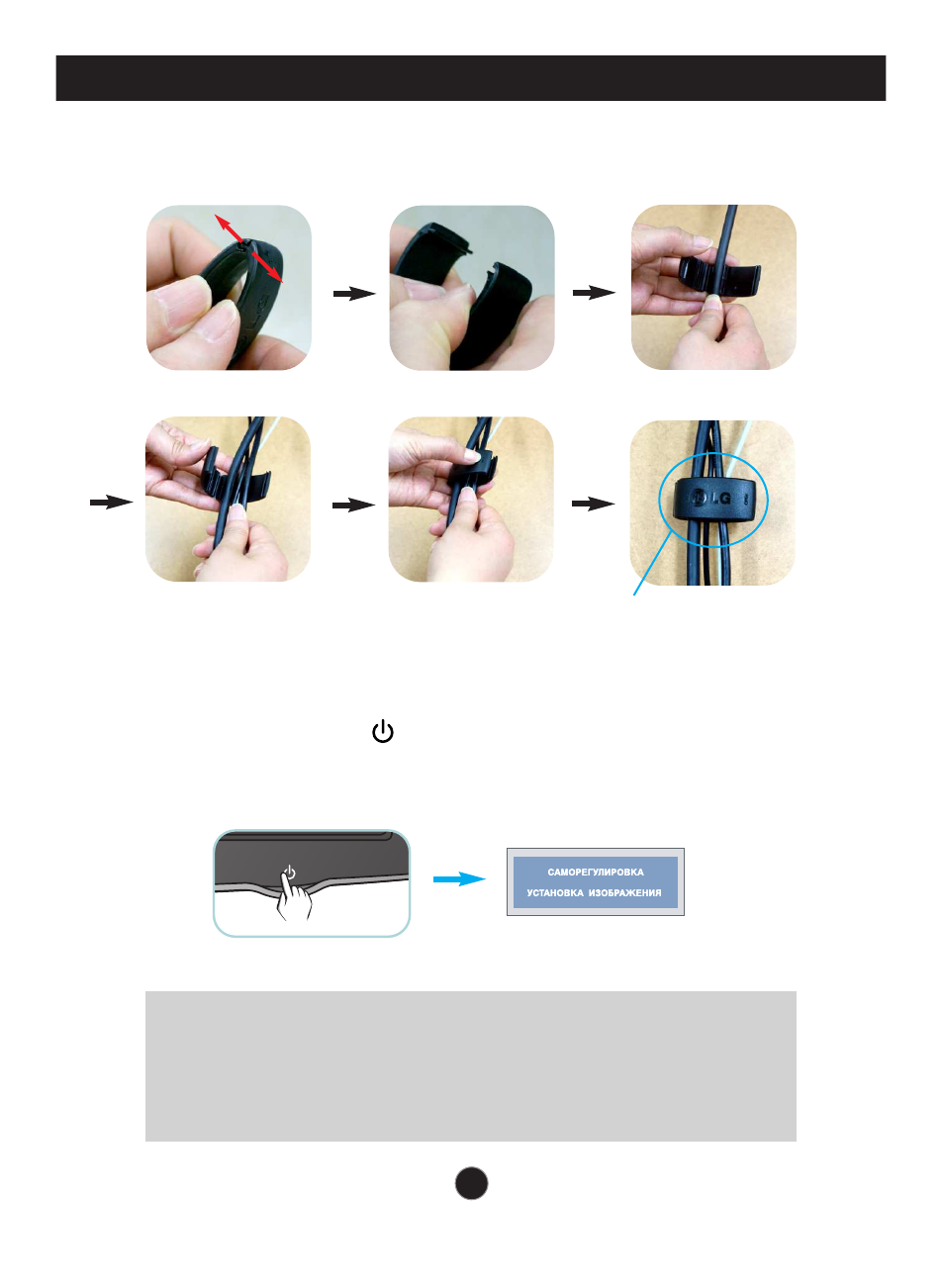 LG

САМОРЕГУЛИРОВКА
УСТАНОВКА ИЗОБРАЖЕНИЯ