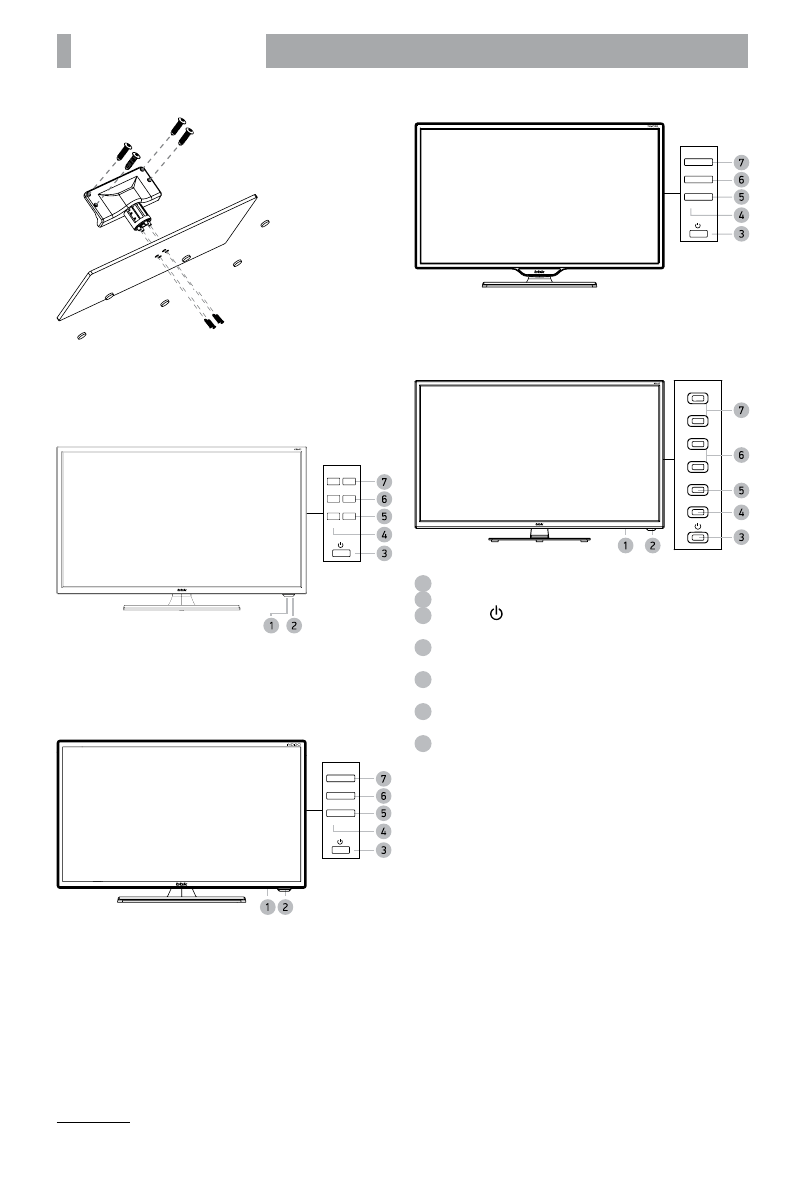 7
6
5
4
3

7
6
5
4
3
1 2

7
6
5
4
3
1 2

7
6
5
4
3
1 2