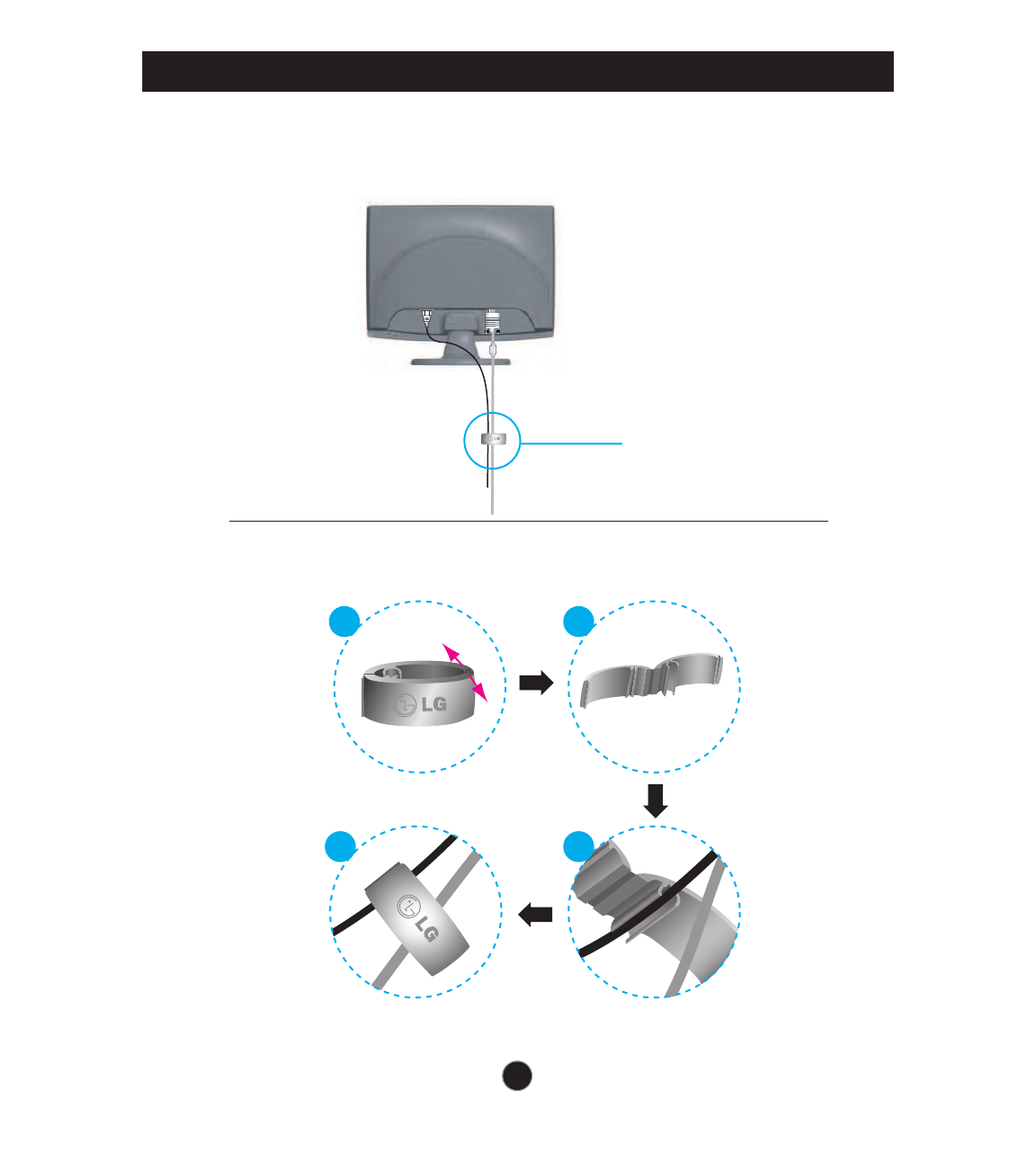 LG

LG

LG