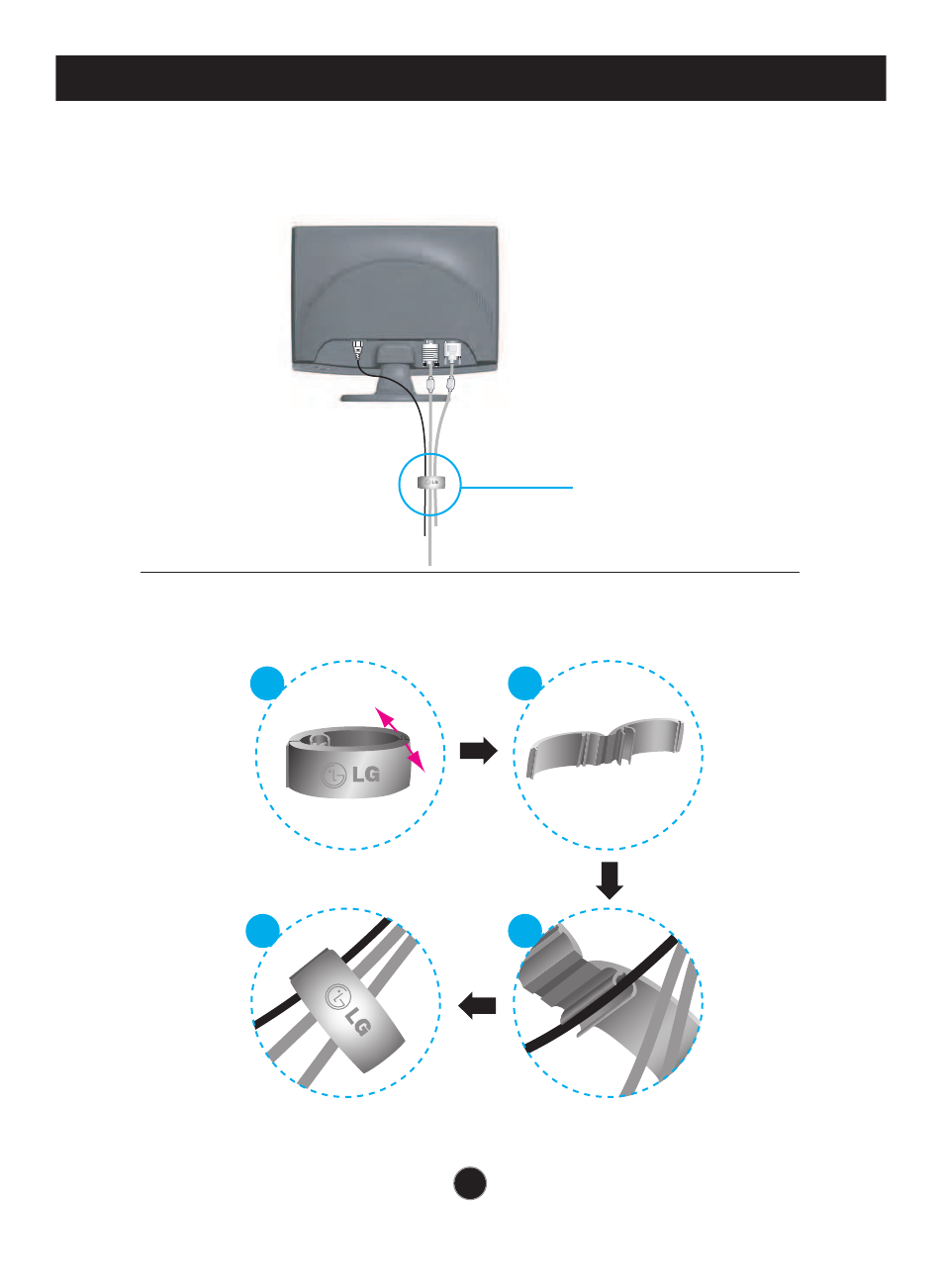 LG

LG

LG