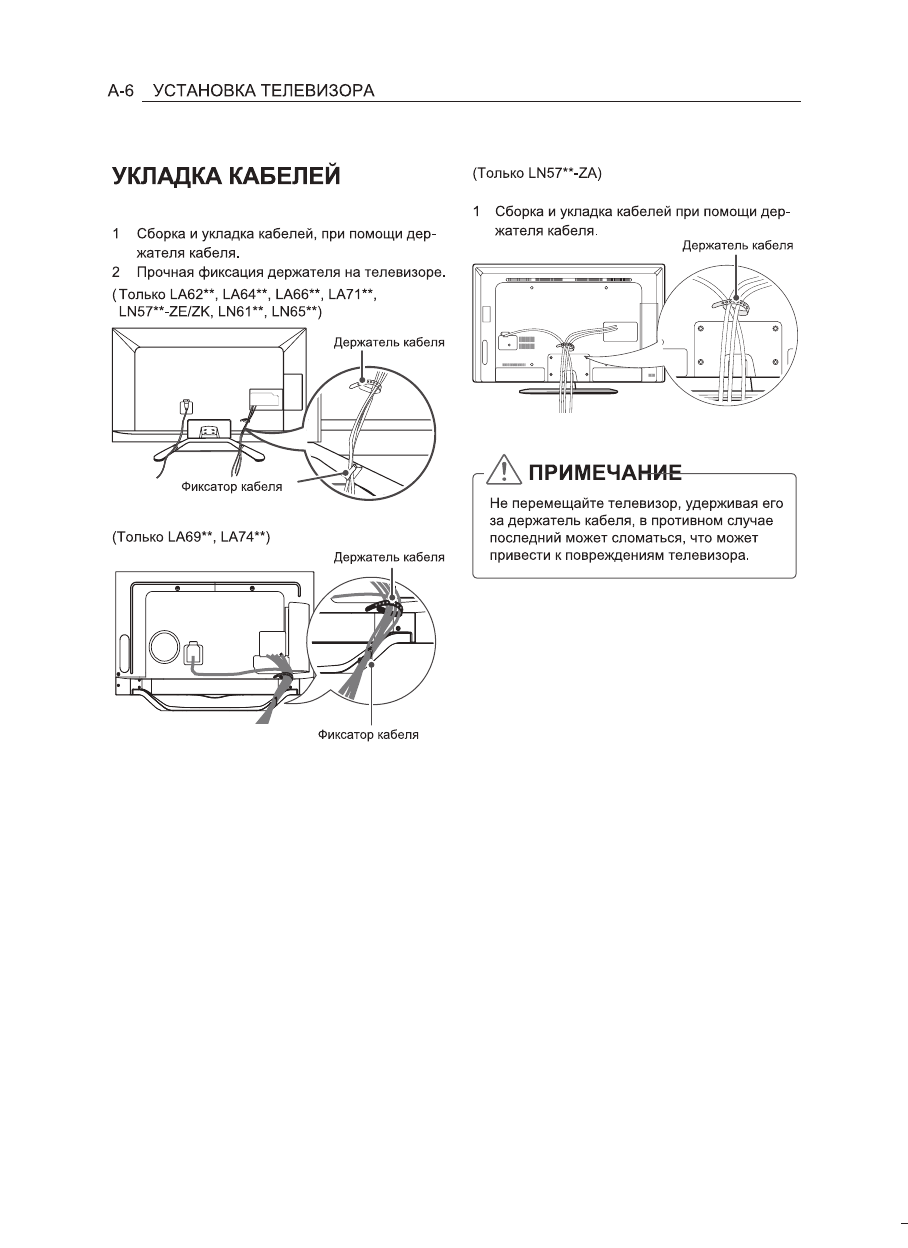 A-6 УСТАНОВКА ТЕЛЕВИЗОРА

УКЛАДКА КАБЕЛЕЙ

1 Сборка и укладка кабелей, при помощи держателя кабеля.
2 Прочная фиксация держателя на телевизоре.
(Только LA62**, LA64**, LA66**, LA71**, LN57**-ZE/ZK, LN61**, LN65**)

Держатель кабеля

Фиксатор кабеля

(Только LA69**, LA74**)

Держатель кабеля

Фиксатор кабеля

(Только LN57**-ZA)

1 Сборка и укладка кабелей при помощи держателя кабеля.

Держатель кабеля

ПРИМЕЧАНИЕ

Не перемещайте телевизор, удерживая его за держатель кабеля, в противном случае последний может сломаться, что может привести к повреждениям телевизора.