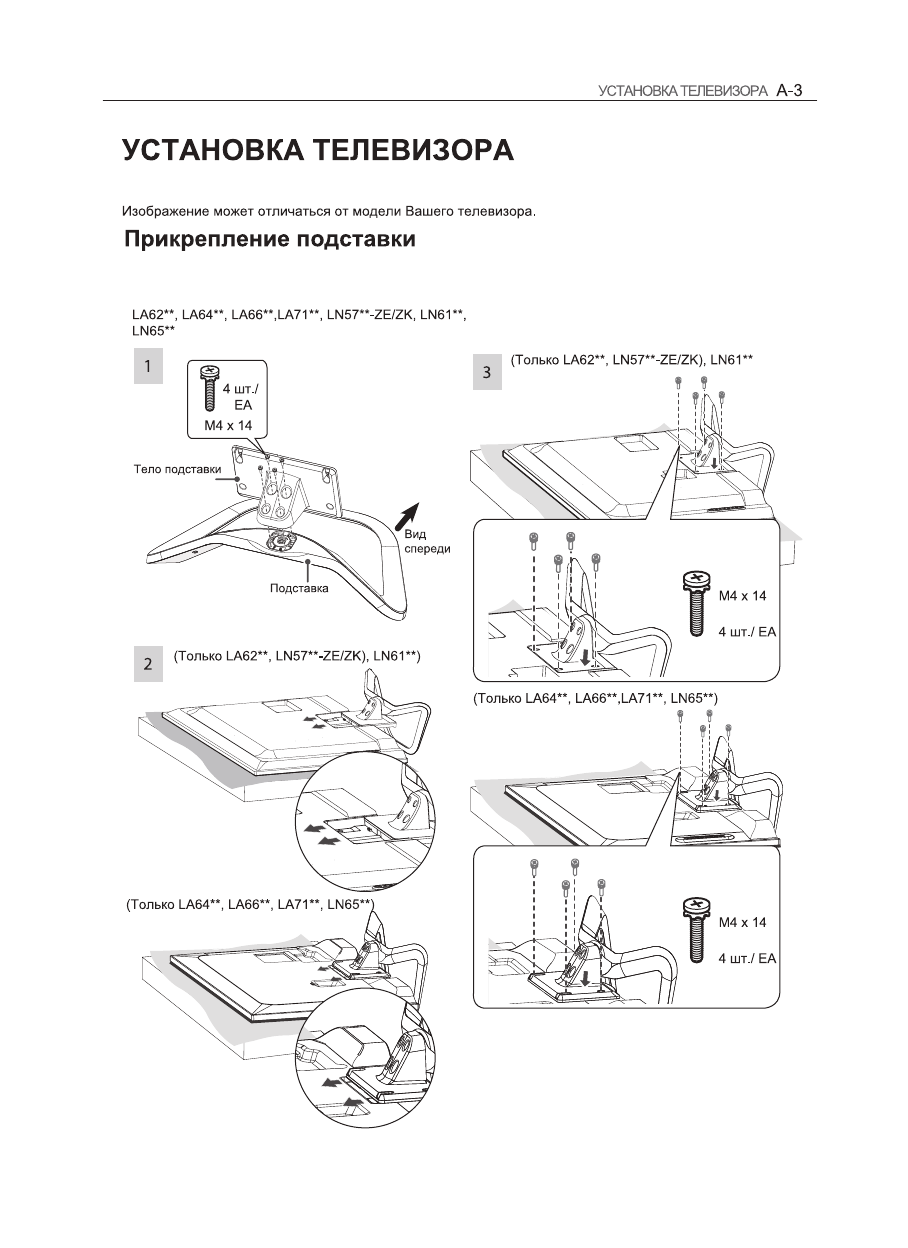 УСТАНОВКА ТЕЛЕВИЗОРА A-3

УСТАНОВКА ТЕЛЕВИЗОРА

Изображение может отличаться от модели Вашего телевизора.

Прикрепление подставки

LA62**, LA64**, LA66**,LA71**, LN57**-ZE/ZK, LN61**, LN65**

1

4 шт./ EA

M4 x 14

Тело подставки

Вид спереди

Подставка

2

(Только LA62**, LN57**-ZE/ZK), LN61**)

(Только LA64**, LA66**, LA71**, LN65**)

3

(Только LA62**, LN57**-ZE/ZK), LN61**

M4 x 14

4 шт./ EA

(Только LA64**, LA66**,LA71**, LN65**)

M4 x 14

4 шт./ EA