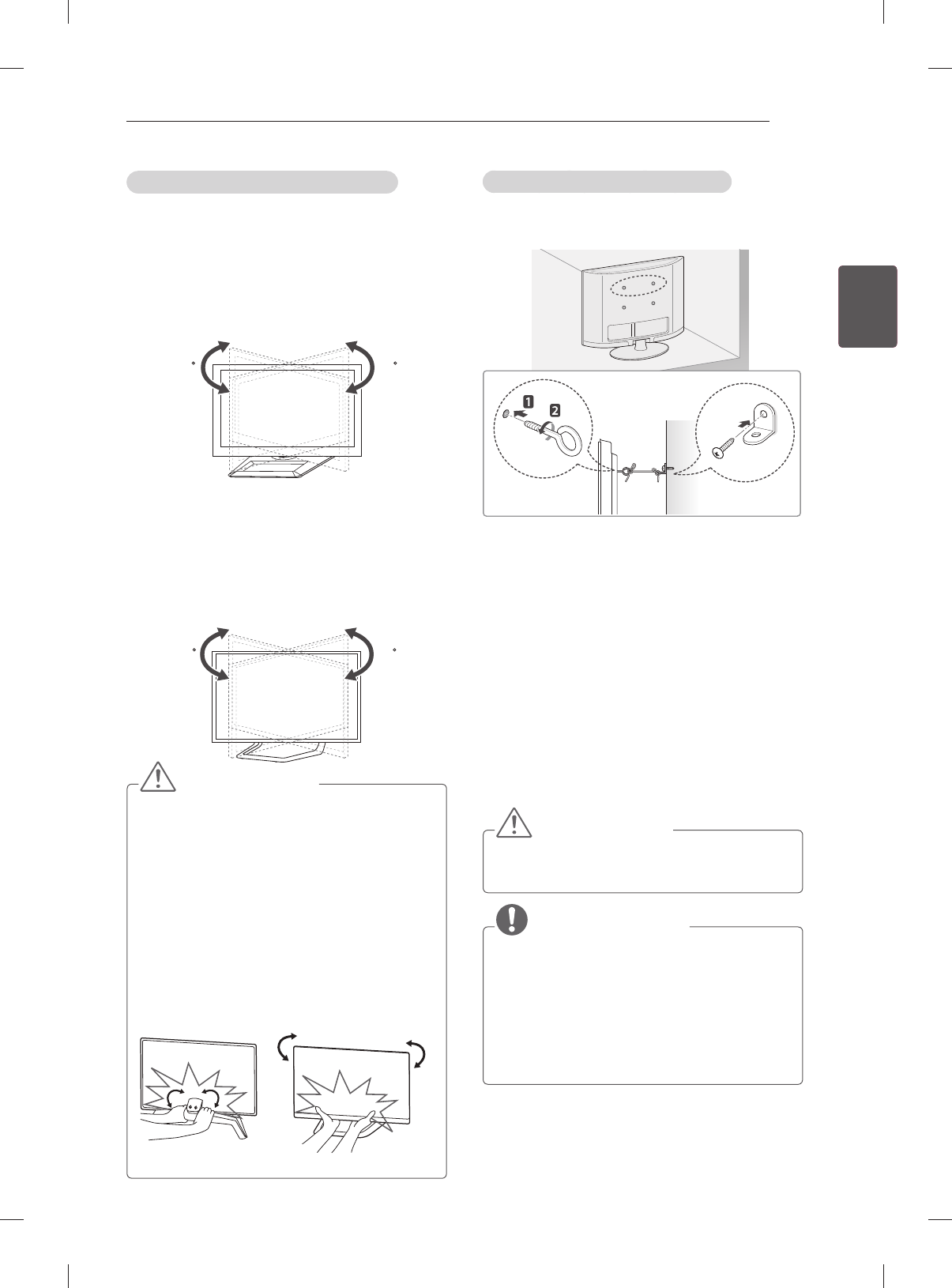 1

2