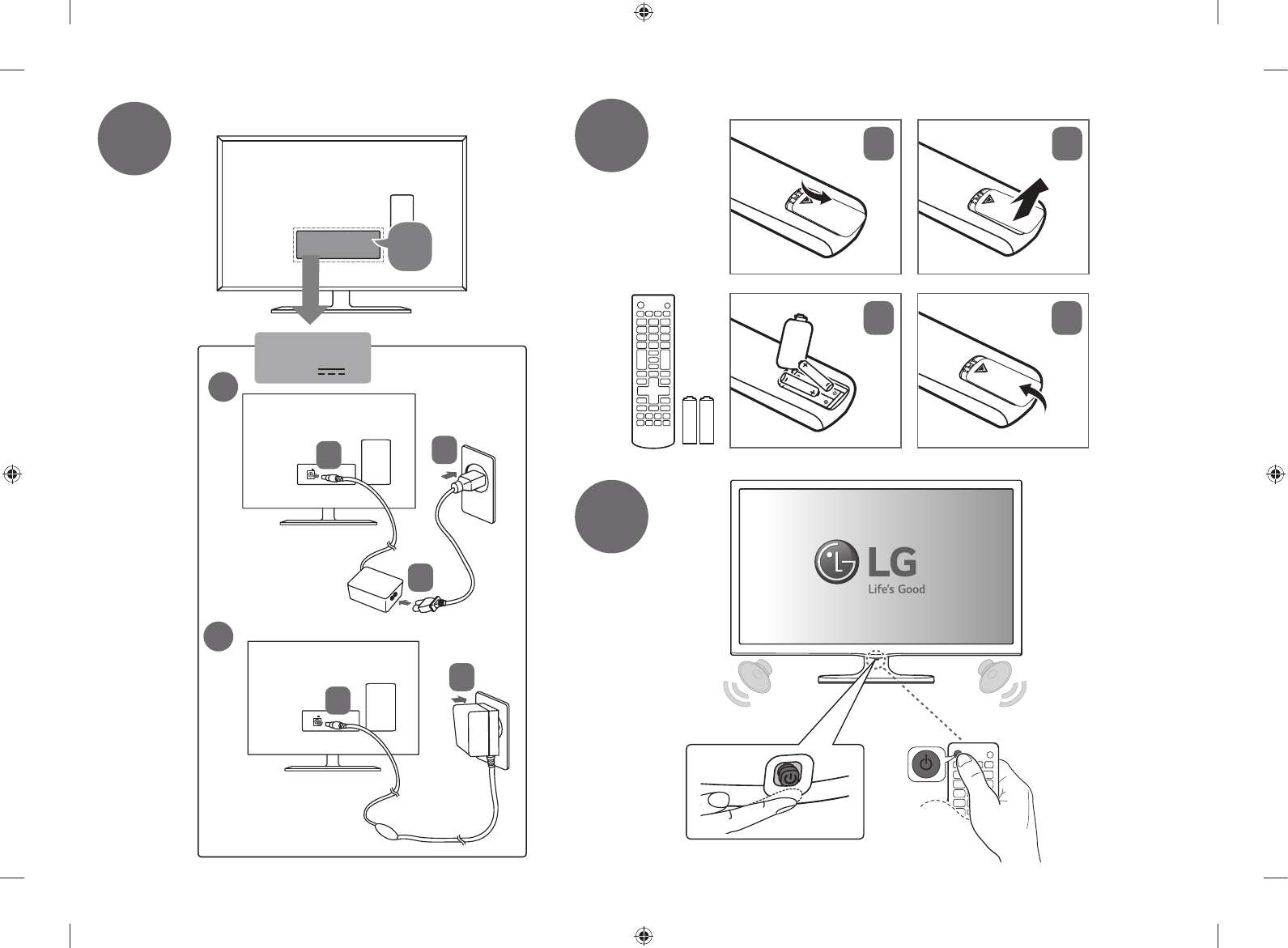 LG
Life's Good