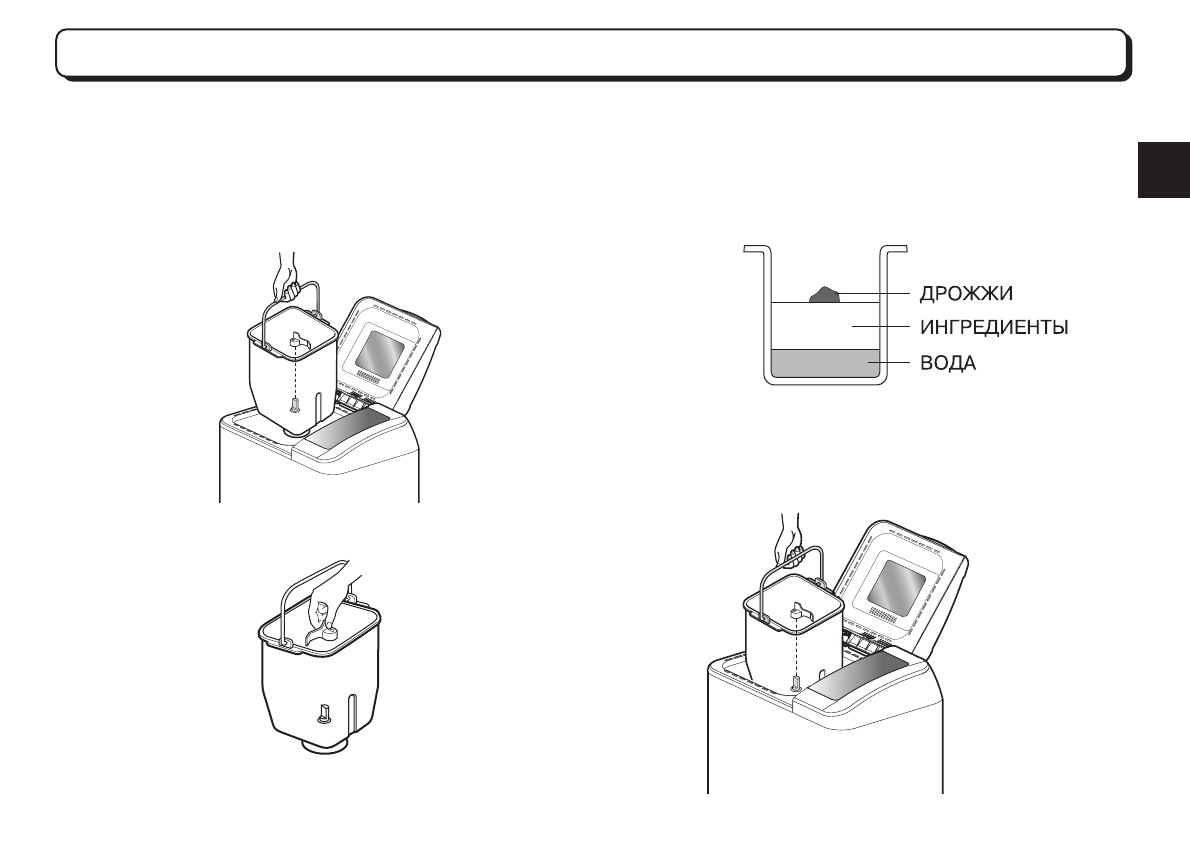 ДРОЖЖИ
ИНГРЕДИЕНТЫ
ВОДА