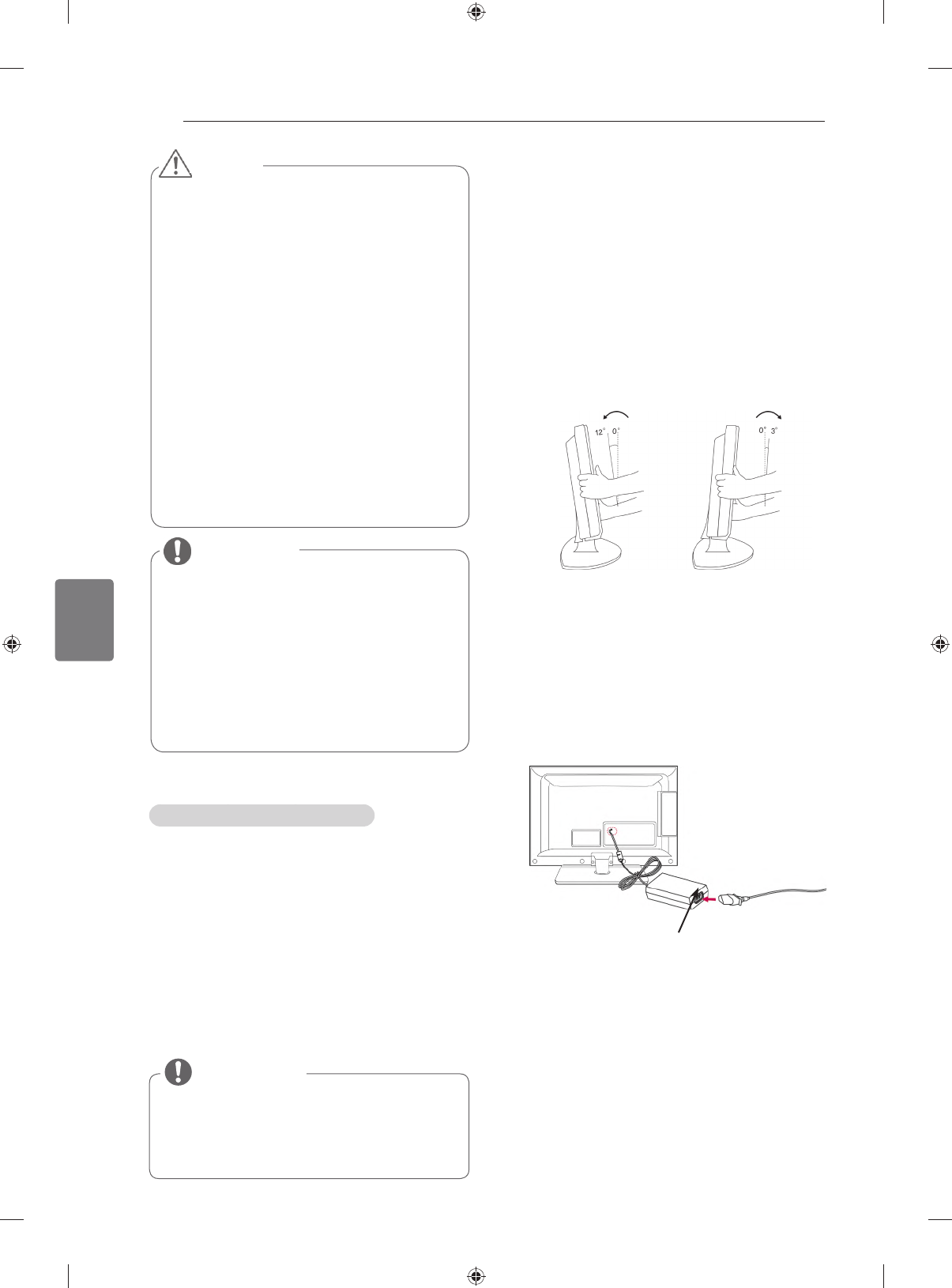 12° 0°

0° 3°